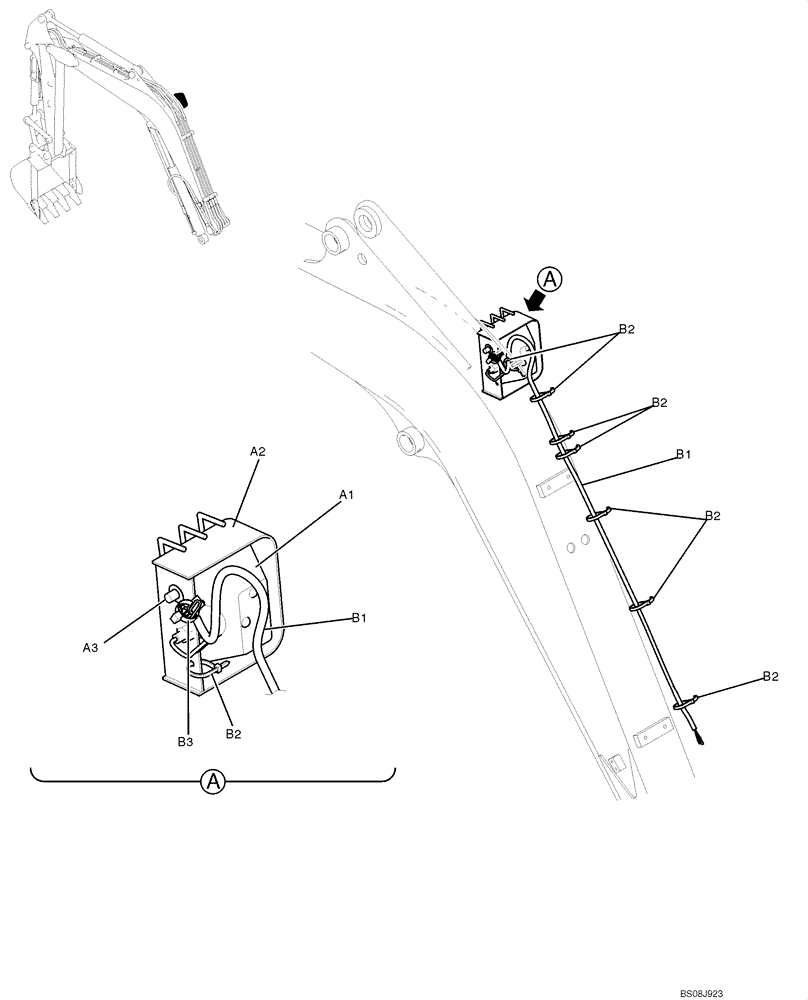 A
B2
B2
B1
B2
B2
A2
A1
B1
A3
B2
B3
A
BS08J923