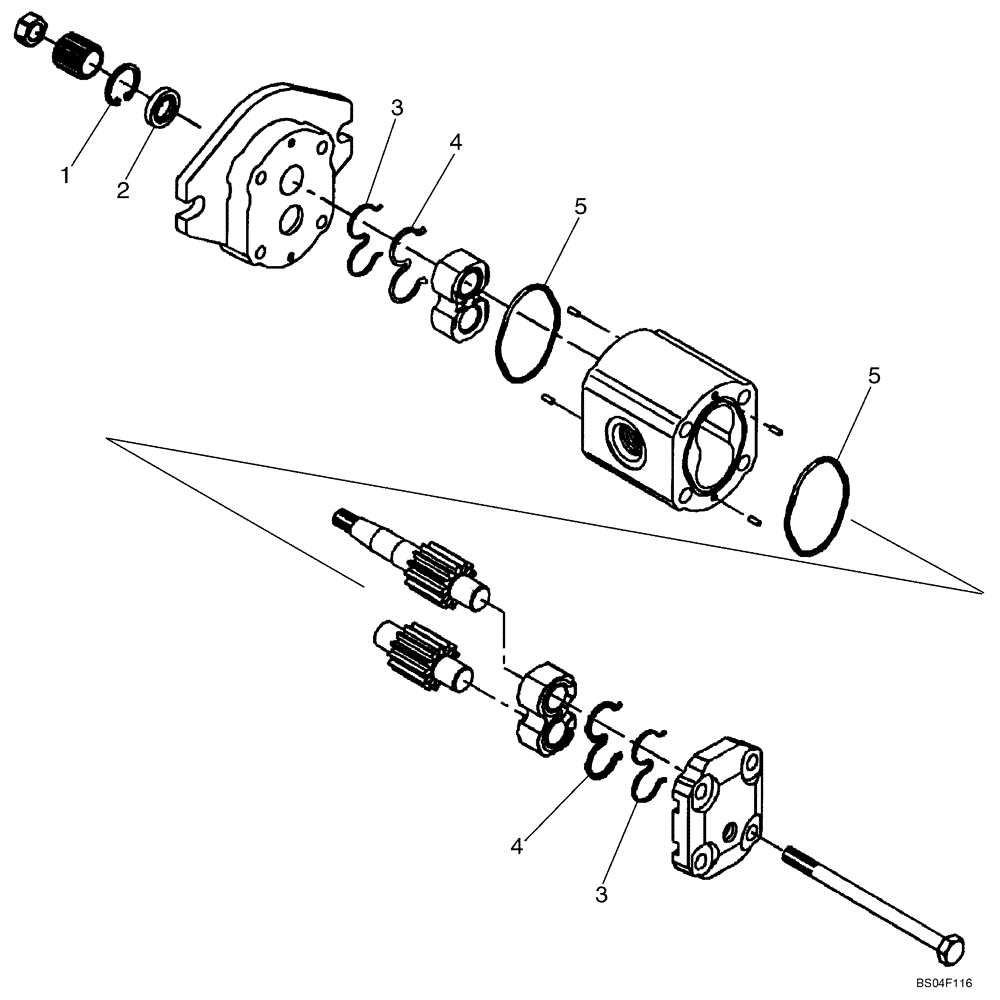 1
2
3
4
5
5
4
3
BS04F116