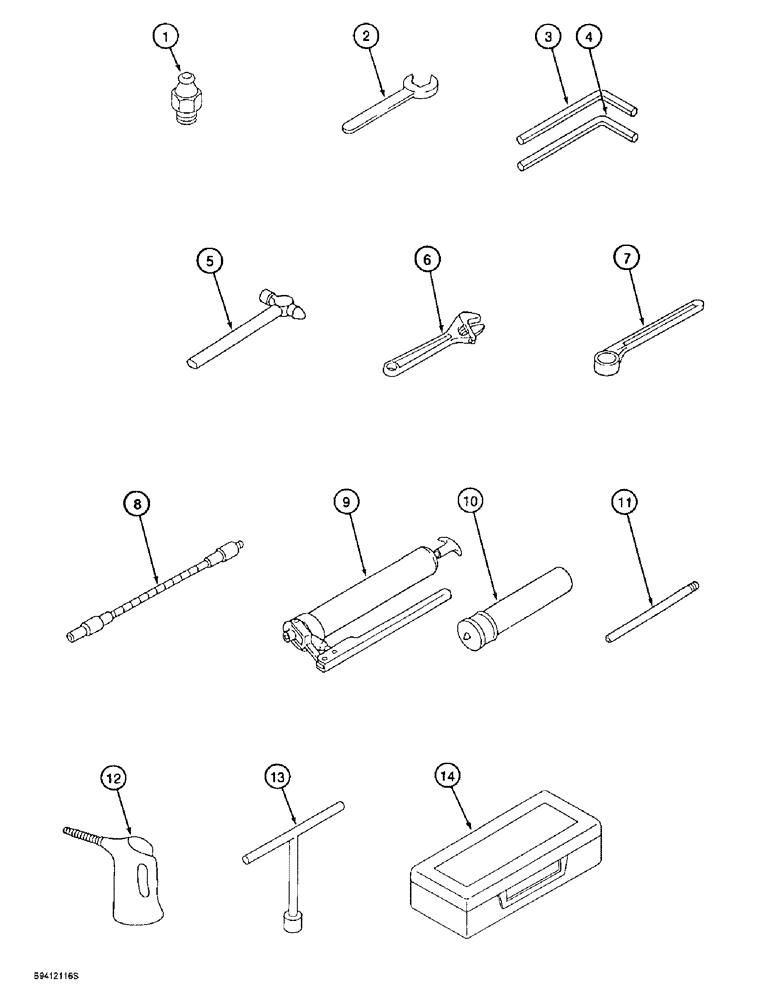 1
2
3
4
5
6
7
8
9
10
11
12
13
14
S9412116S