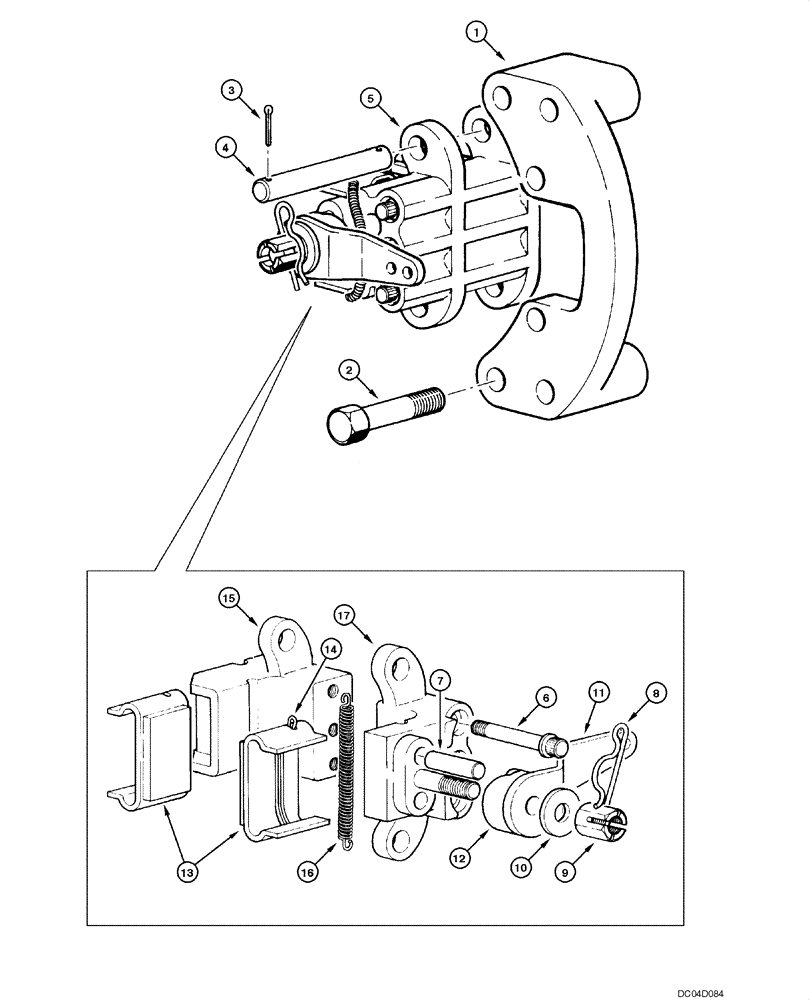 1
3
5
4
2
15
17
14
7
6
11
8
13
16
12
10
9
DC04D084