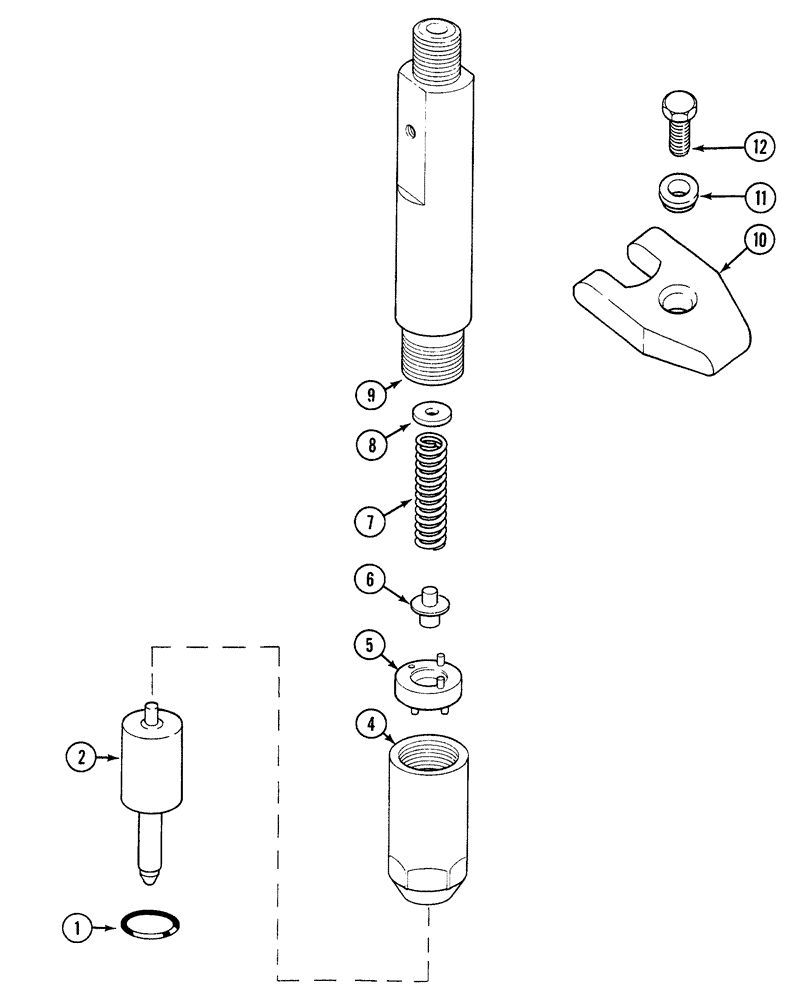 12
11
10
9
8
7
6
5
4
2
1