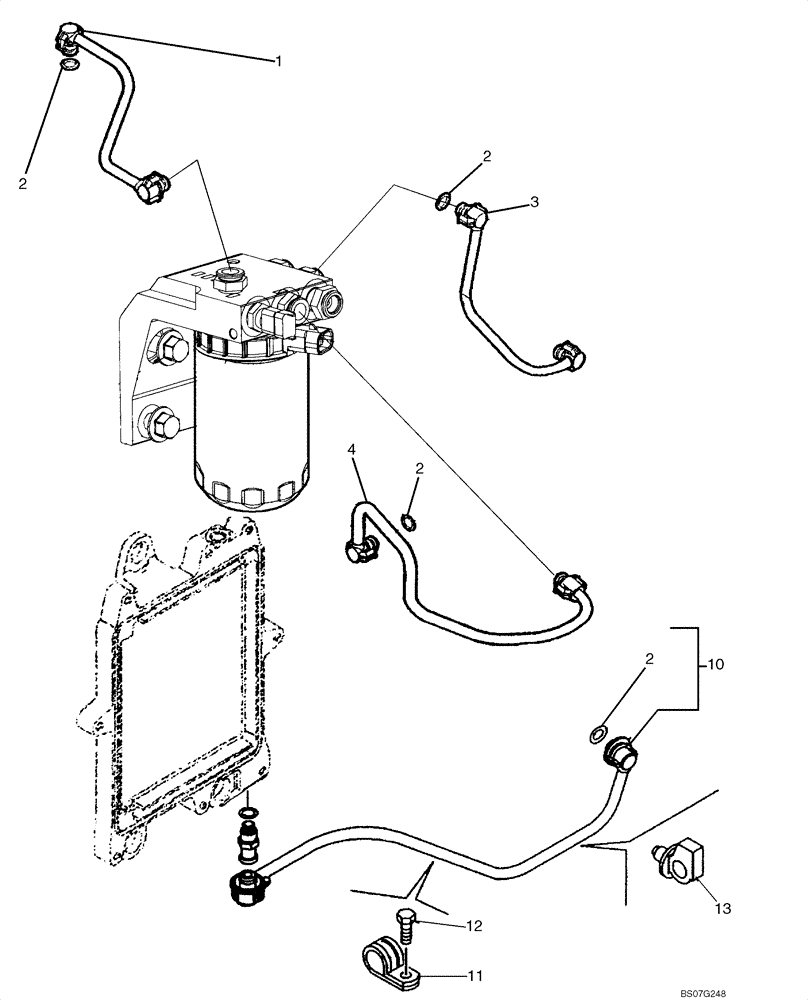 1
2
2
3
4
2
2
10
13
12
11
BS07G248