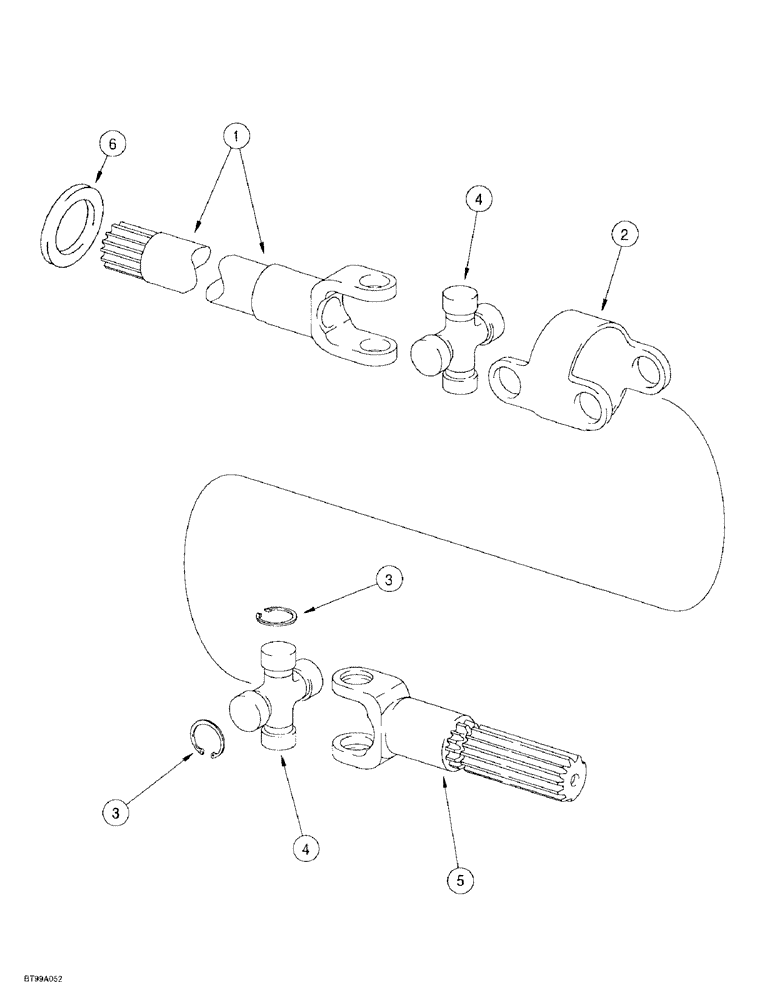 6
1
4
2
3
3
4
5
BT99A052