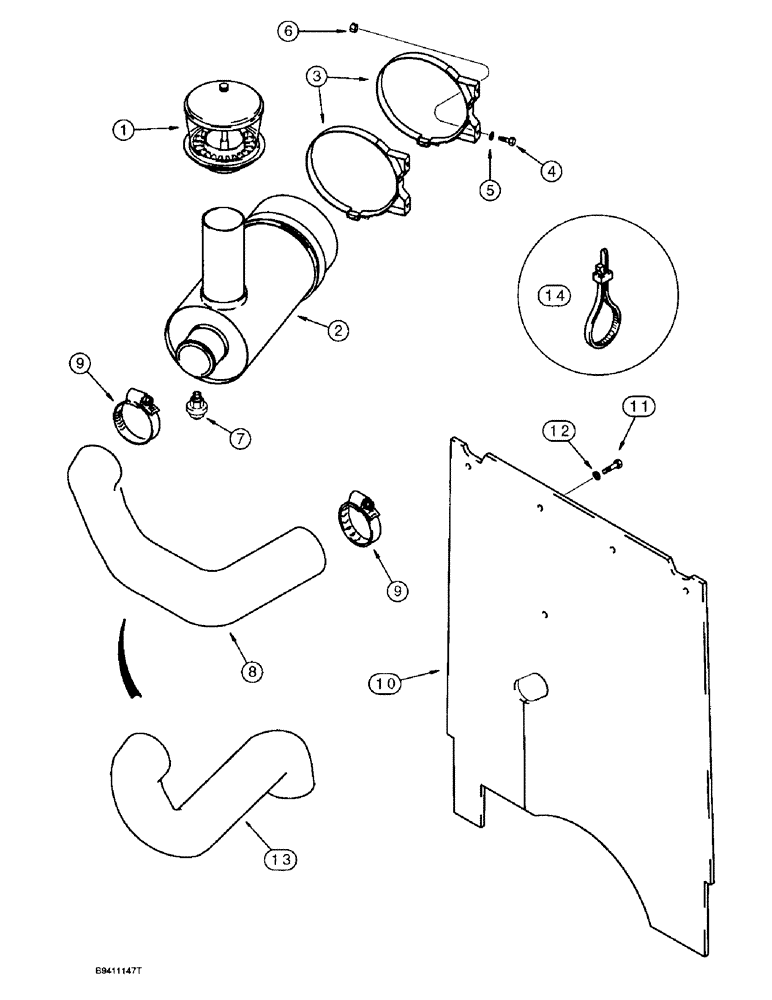 6
3
1
4
5
14
2
9
7
11
12
9
8
10
13
B9411147T