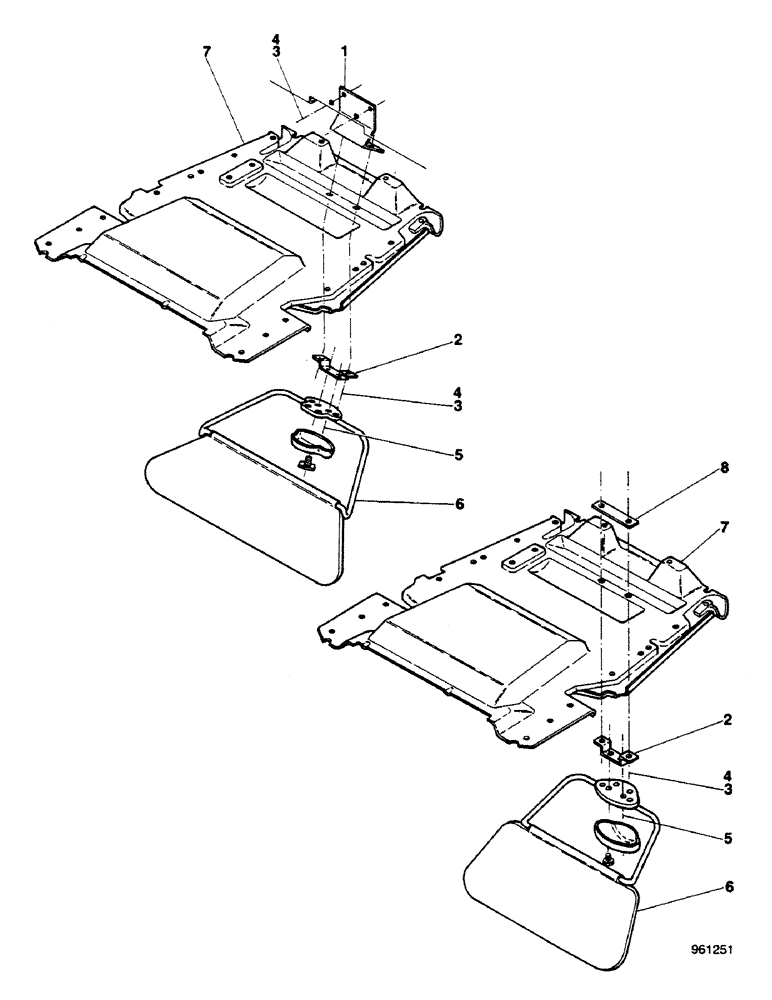 7
4
3
1
2
4
3
5
6
8
7
2
4
3
5
6
961251