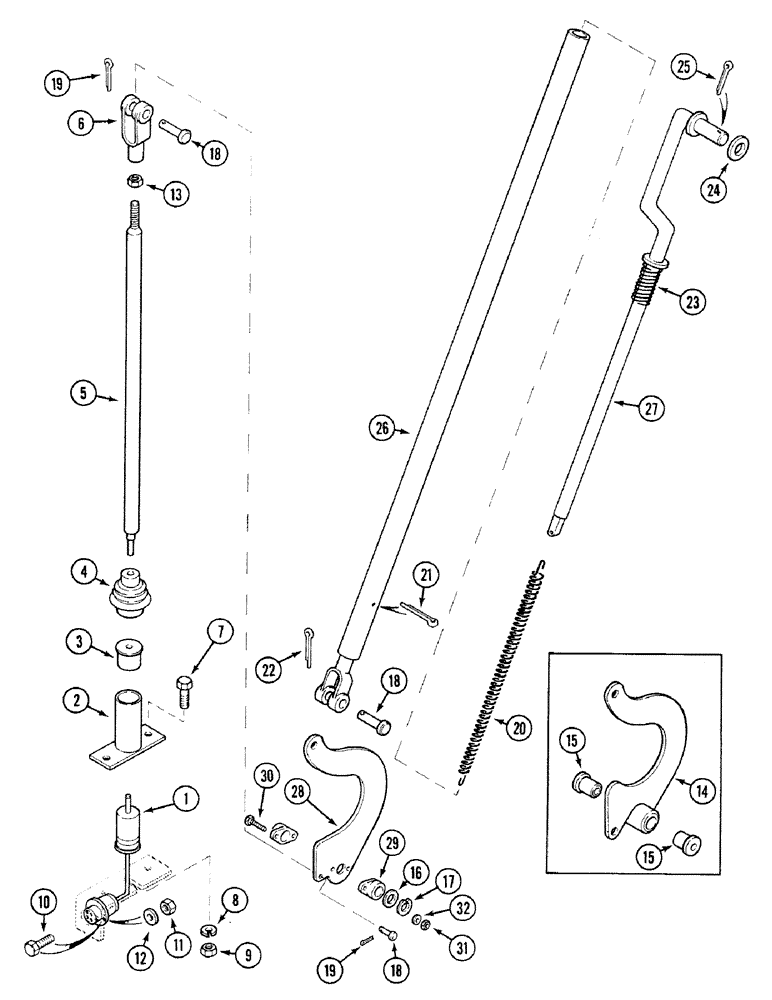 19
6
18
13
5
4
3
7
2
1
10
12
11
8
9
25
24
23
27
26
21
22
18
20
30
28
29
16
17
32
31
19
18
15
14
15