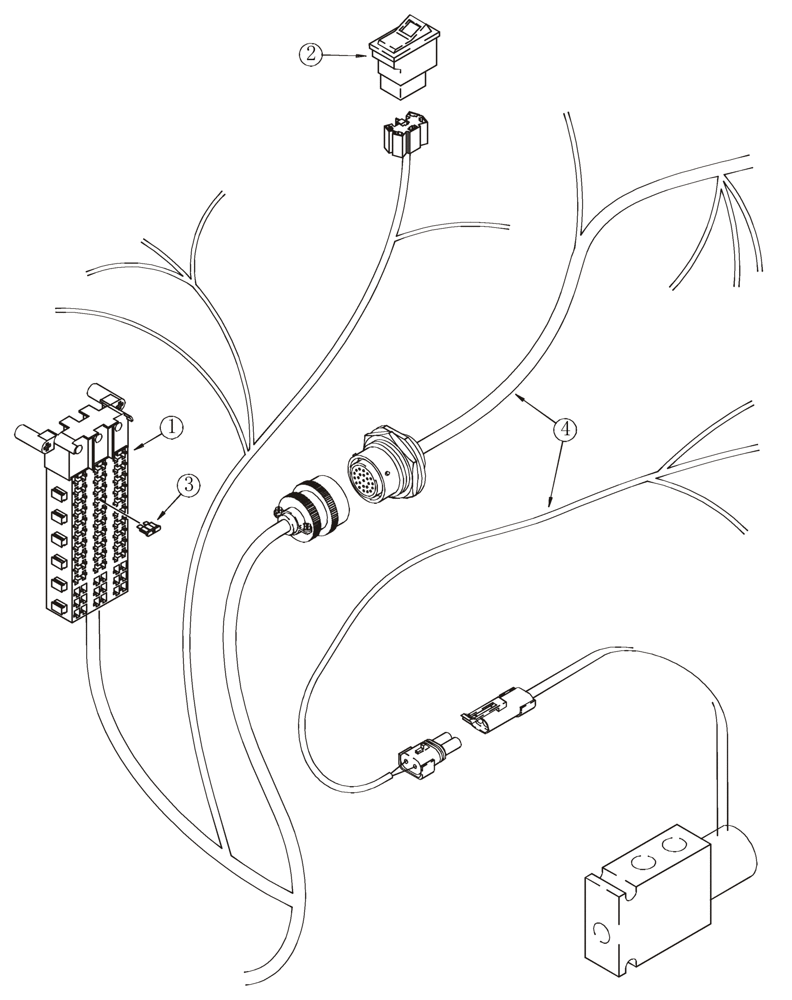 2
1
3
4