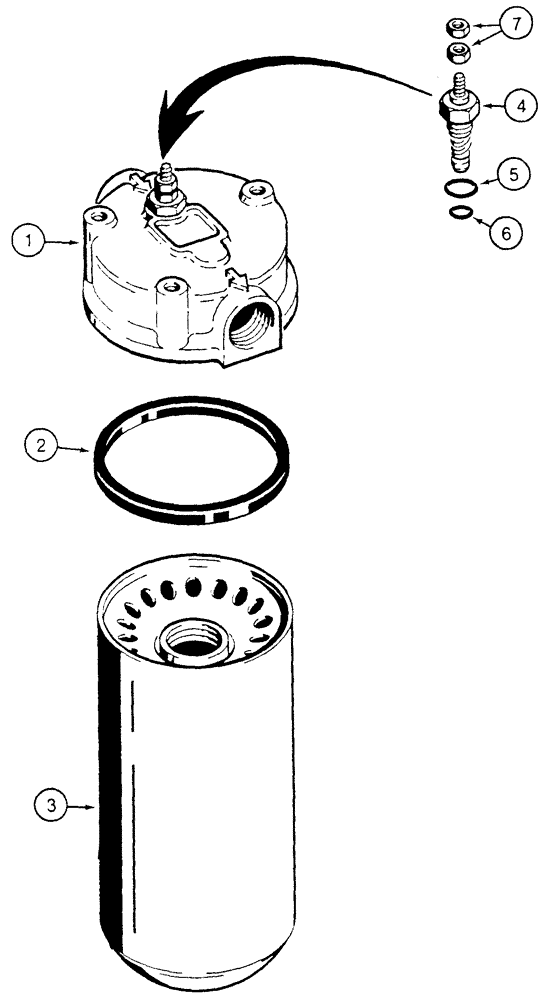 7
4
5
6
1
2
3