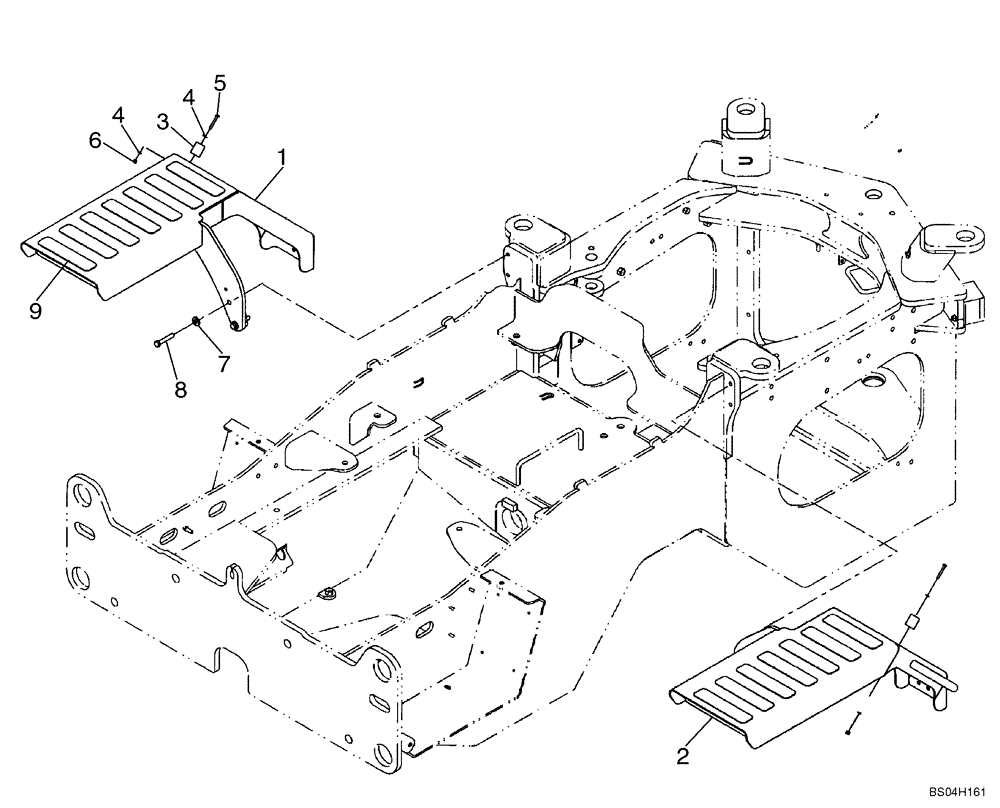 5
4
4
3
6
1
9
7
8
2
BS04H161