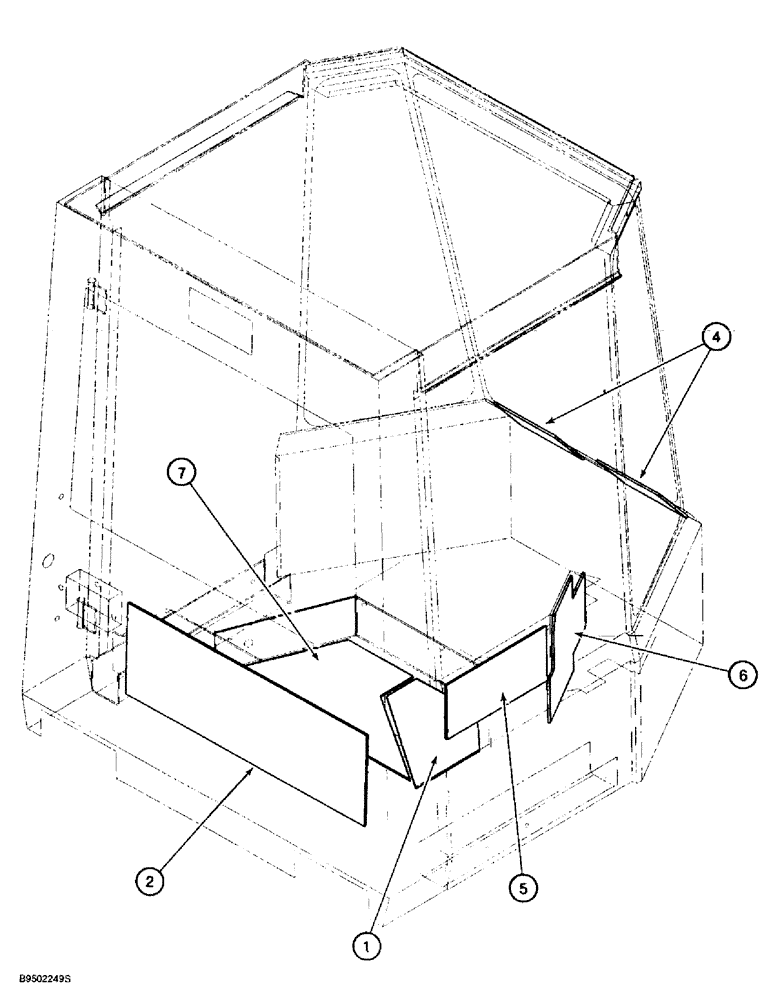 4

7

6

2

5

1

B9502249S