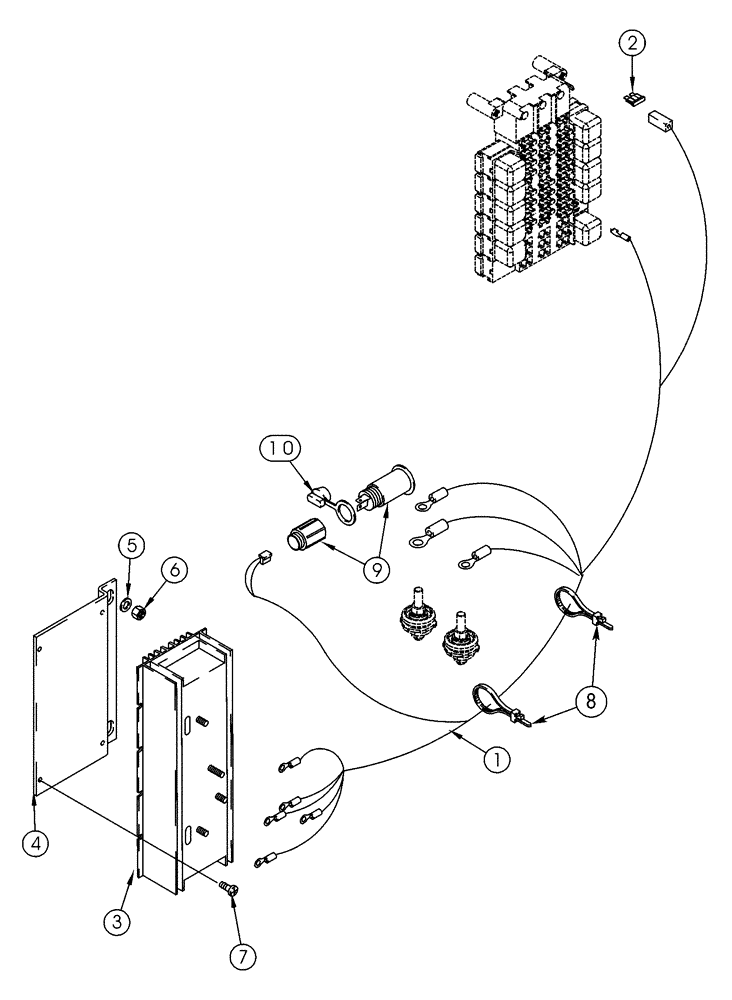 2
10
9
5
6
8
1
4
3
7