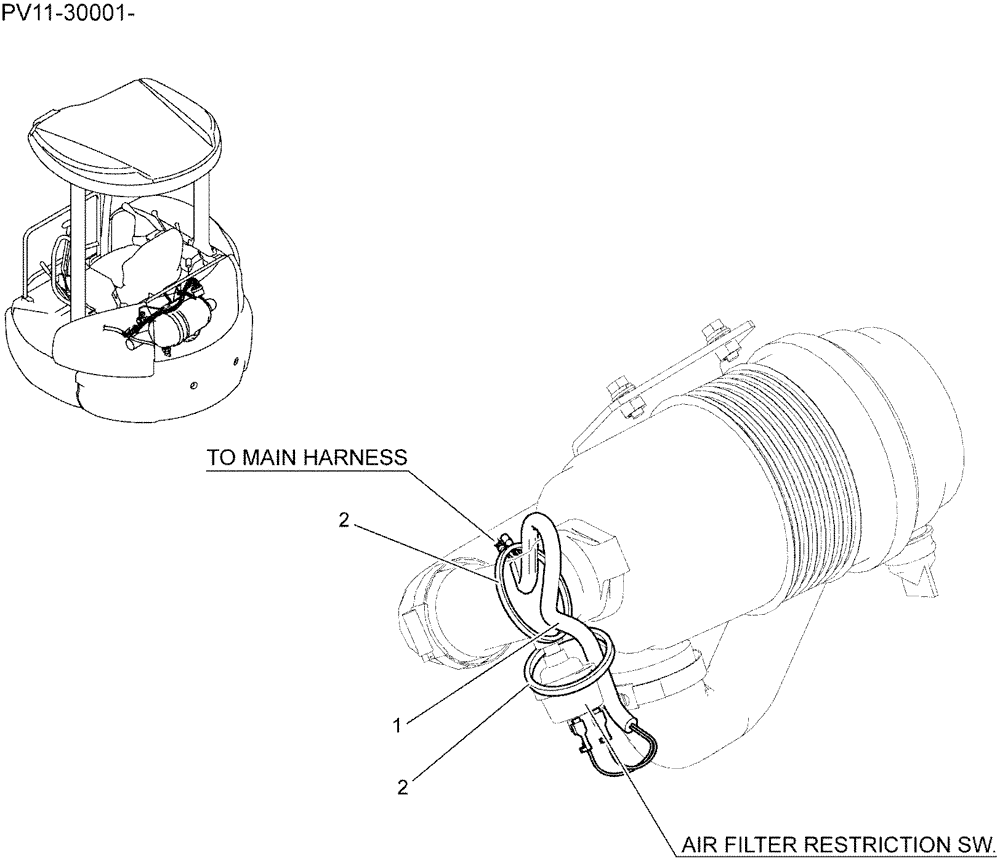 PV11-30001-

TO MAIN HARNESS

2

1

2

AIR FILTER RESTRICTION SW.