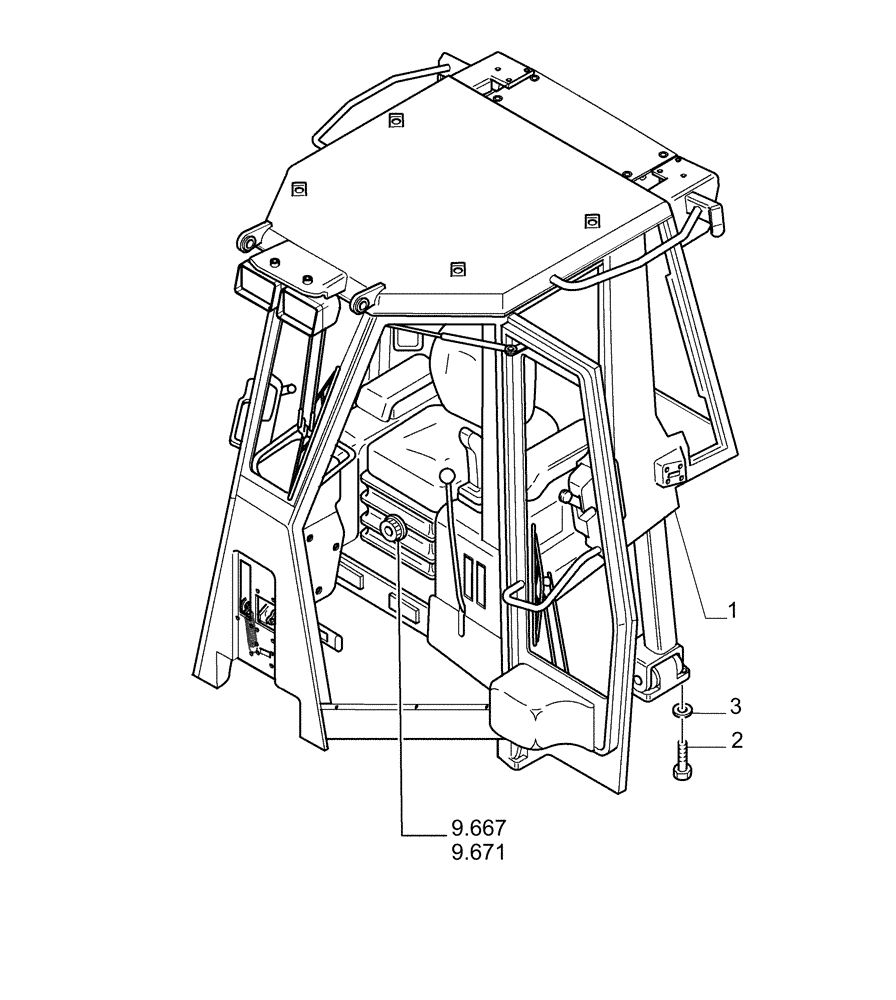 1
3
2
9.667
9.671