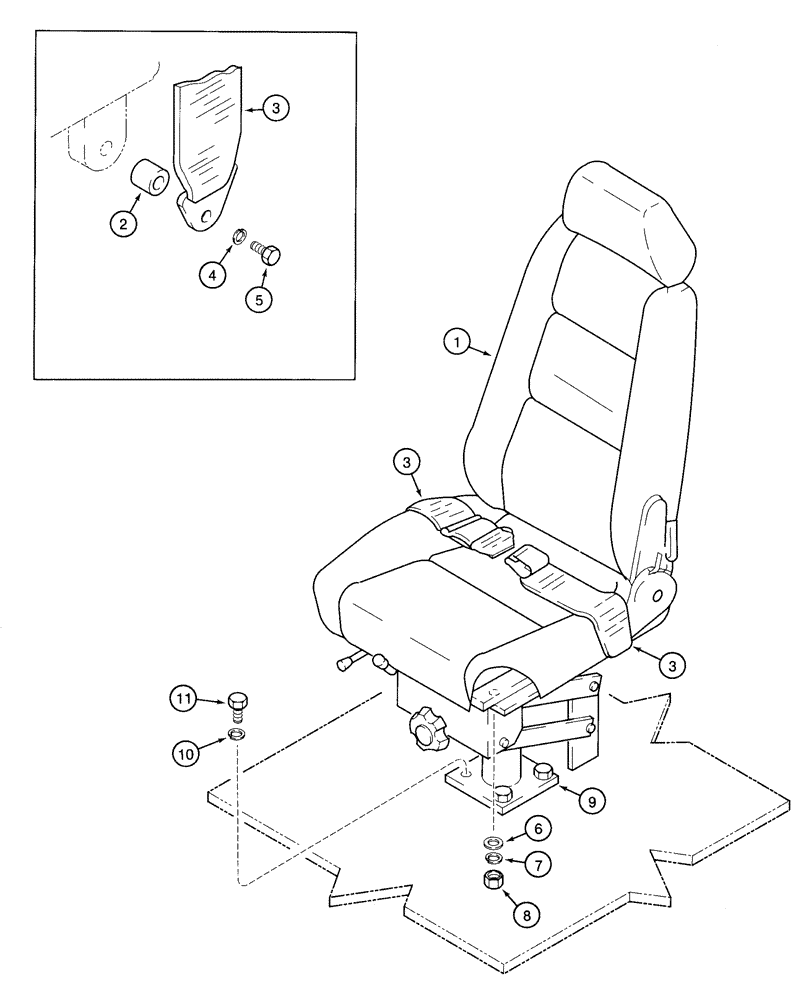 3
2
4
5
1
3
3
11
10
9
6
7
8