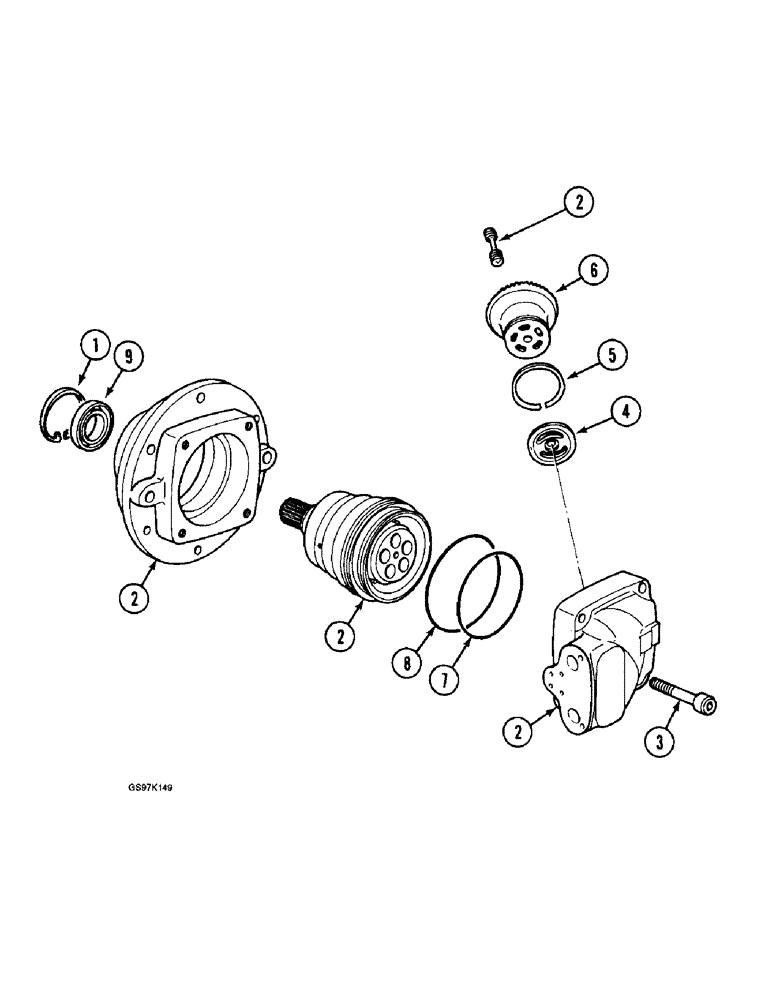 2
6
5
4
1
9
2
2
8
7
2
3
GS97K149