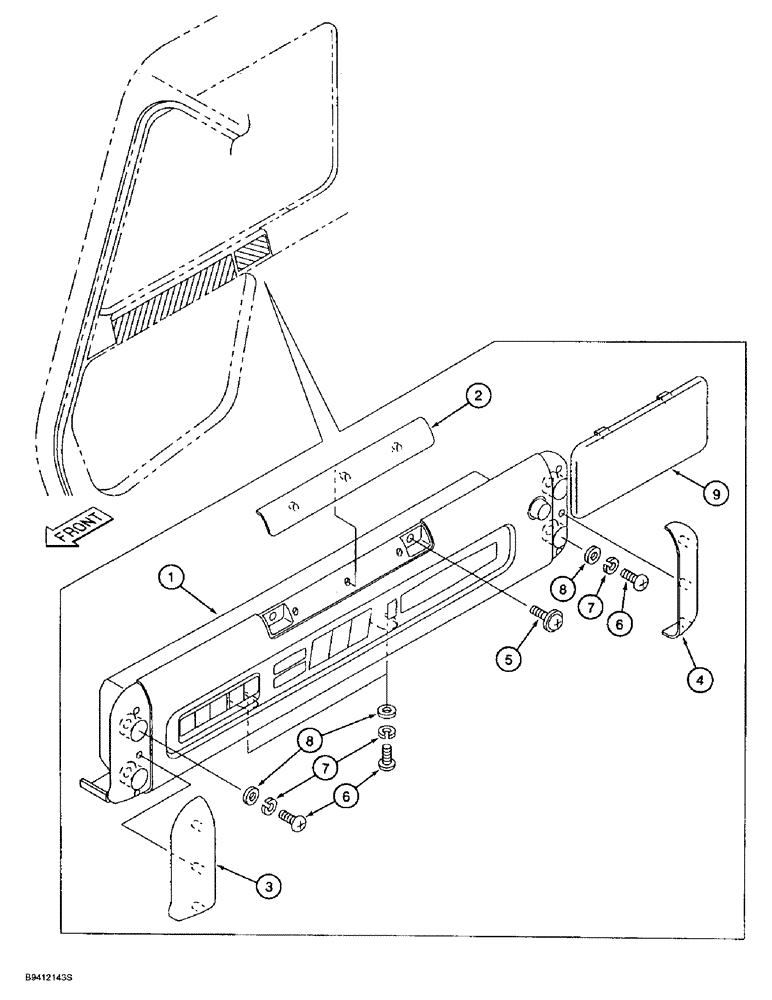 FRONT

2

9

1

8

7

6

5

4

8

7

6

3

B9412143S