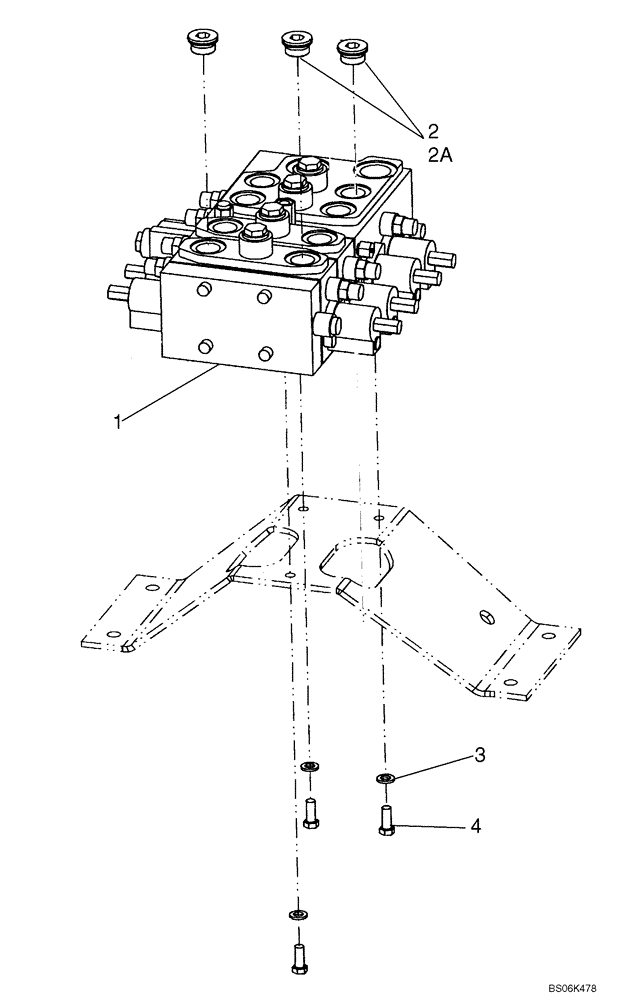 2
2A
1
3
4
BS06K478