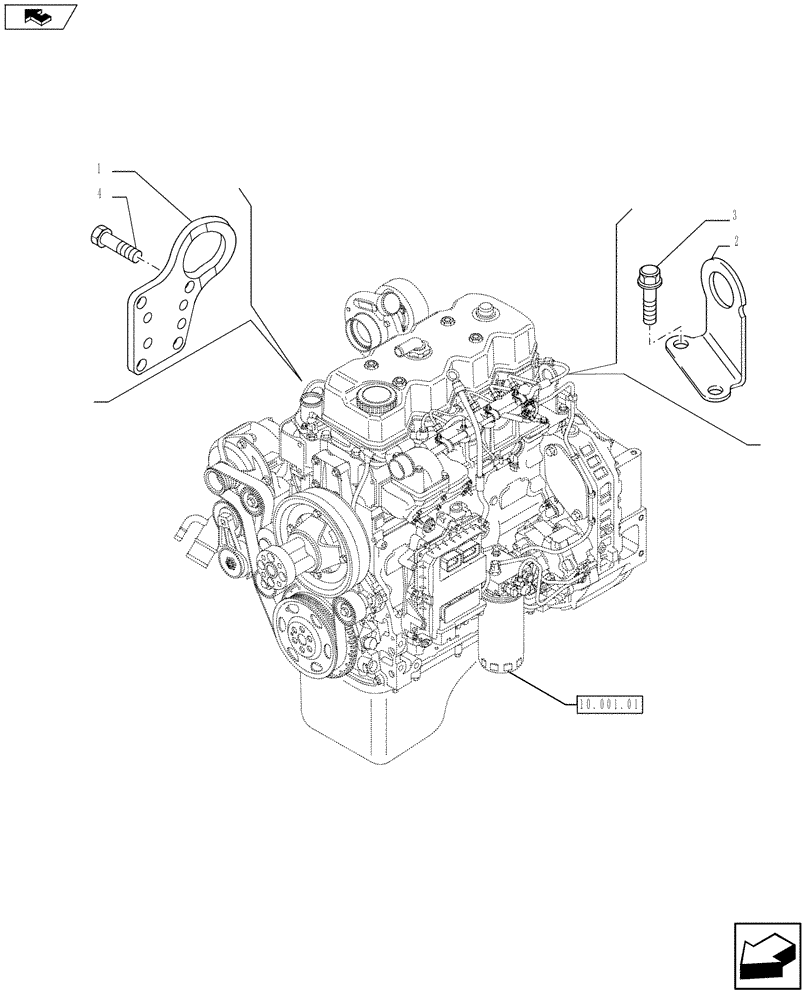 1
4
3
2
10.001.01