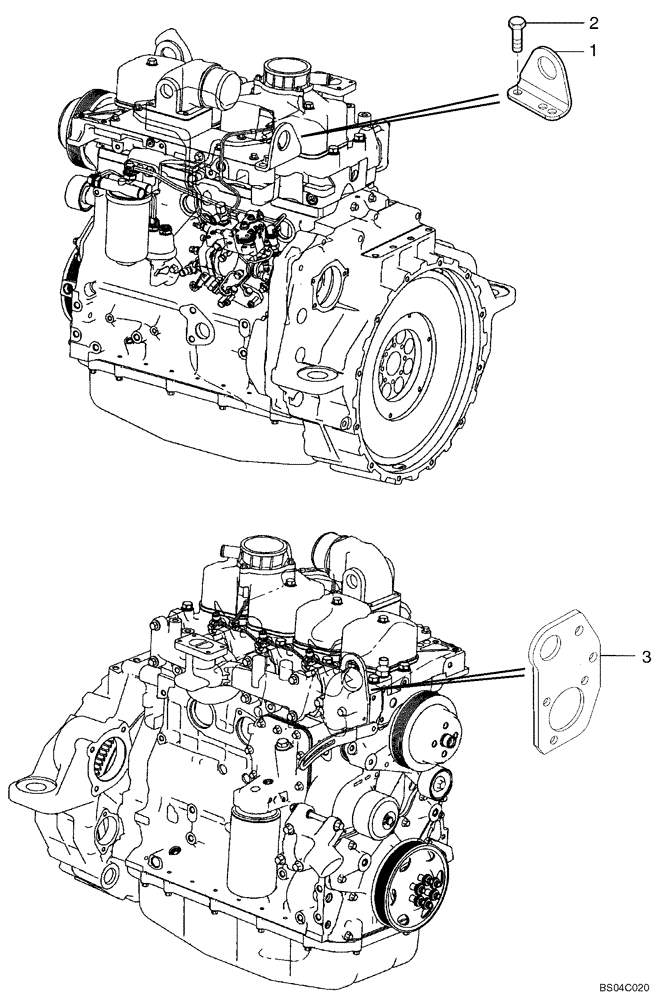 2
1
3
BS04C020