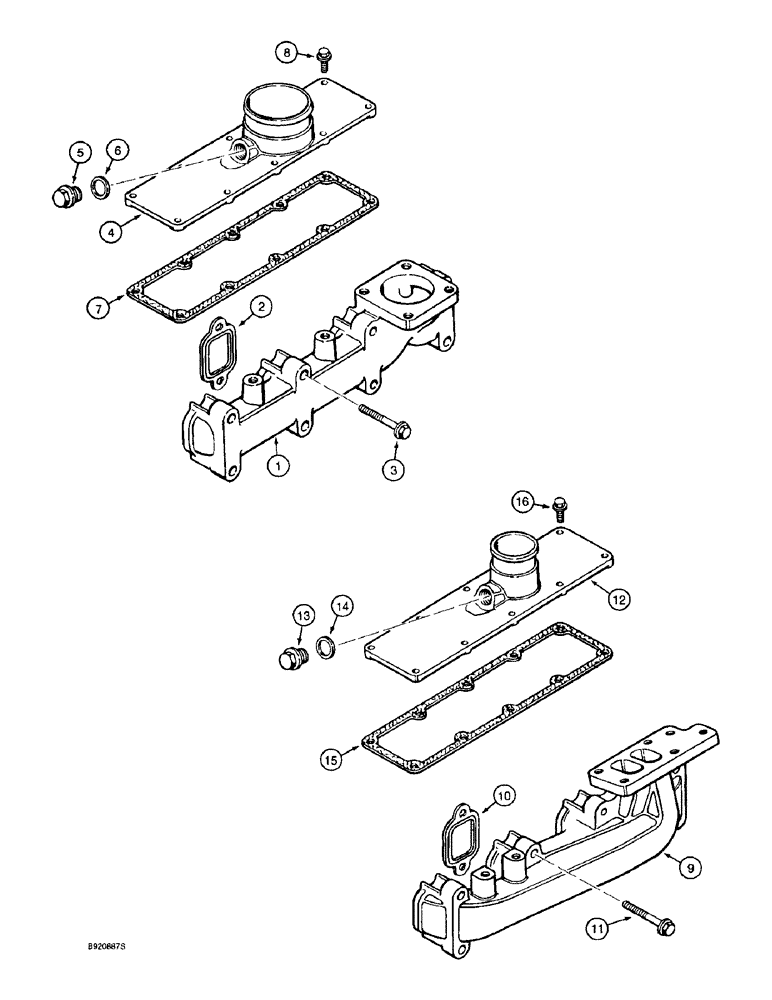 8
5
6
4
7
2
1
3
16
12
13
14
15
10
9
11
B920887S