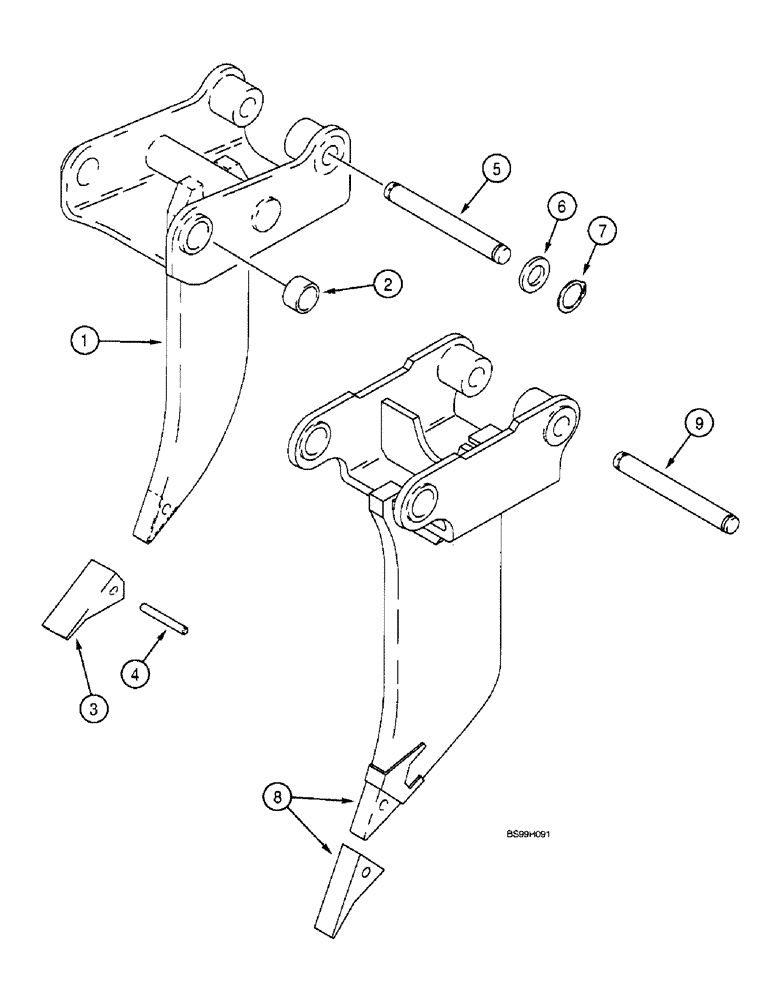 5
6
7
2
1
9
3
4
8
BS99H091