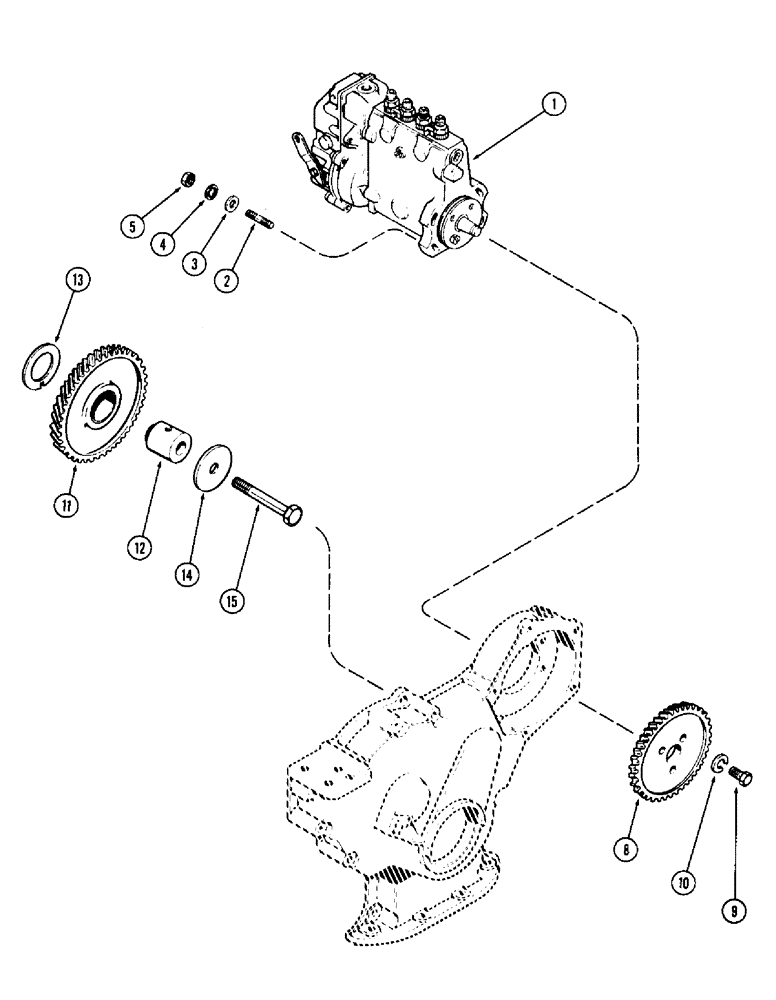 1
5
4
3
2
13
11
12
14
15
8
10
9