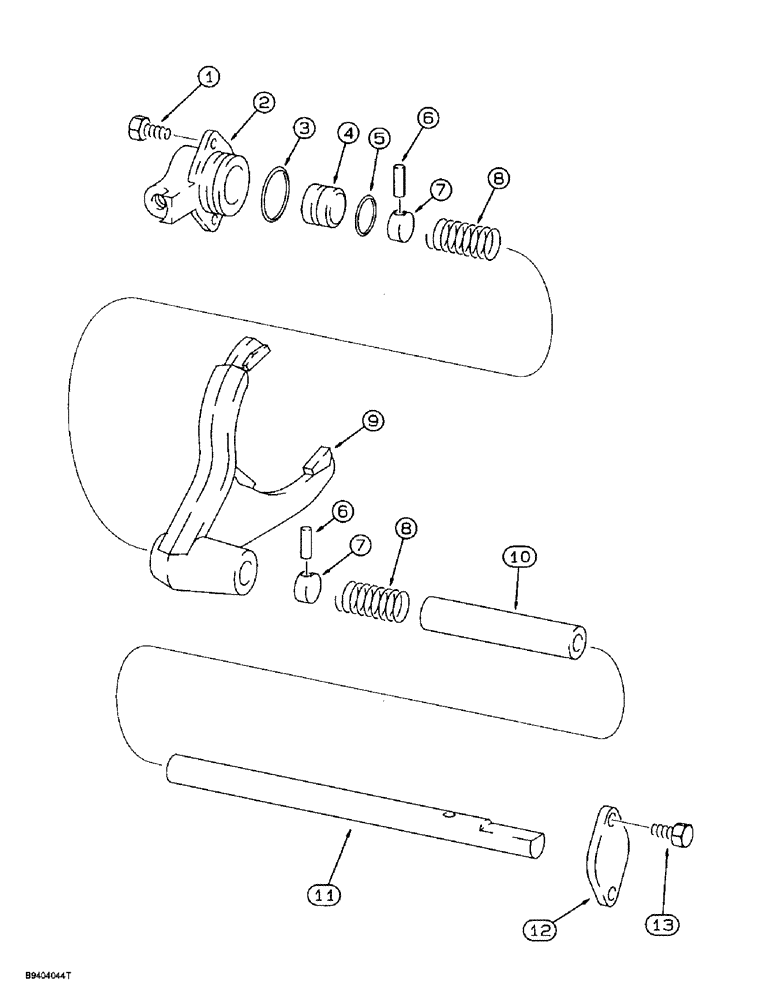 1
2
3
4
5
6
7
8
9
6
7
8
10
11
12
13
B9404044T