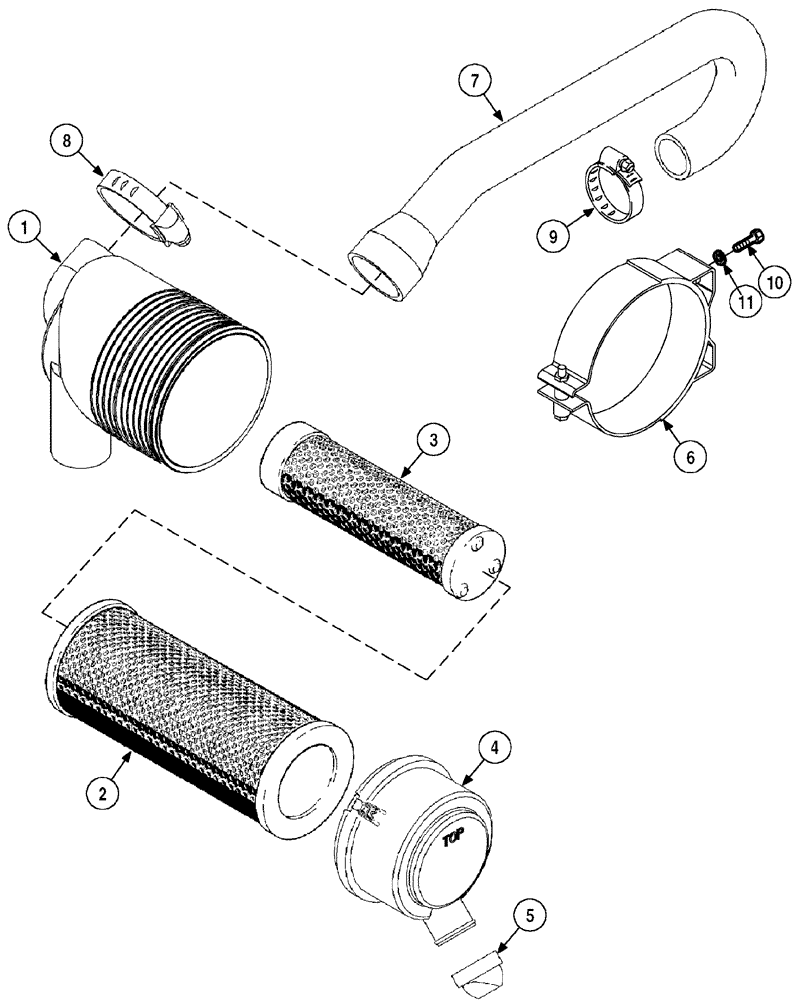 7
8
1
9
10
11
6
3
2
4
TOP
5