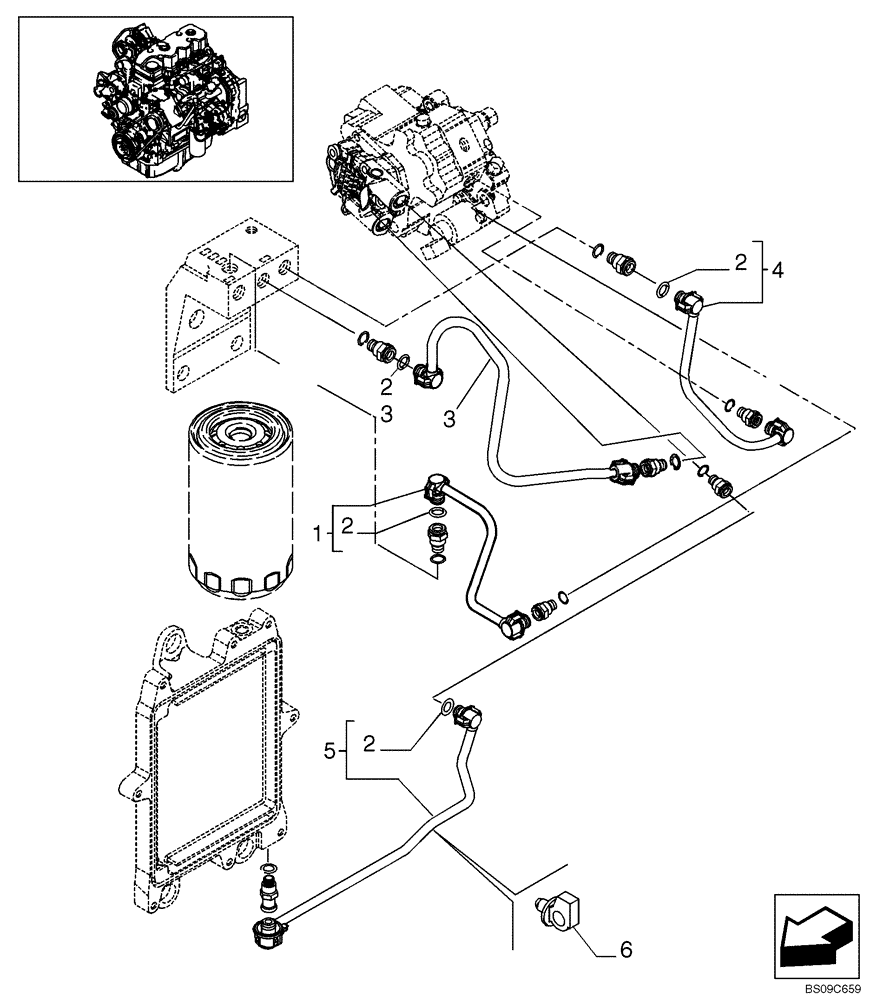 2
4
2
3
3
1
2
5
2
6
BS09C659