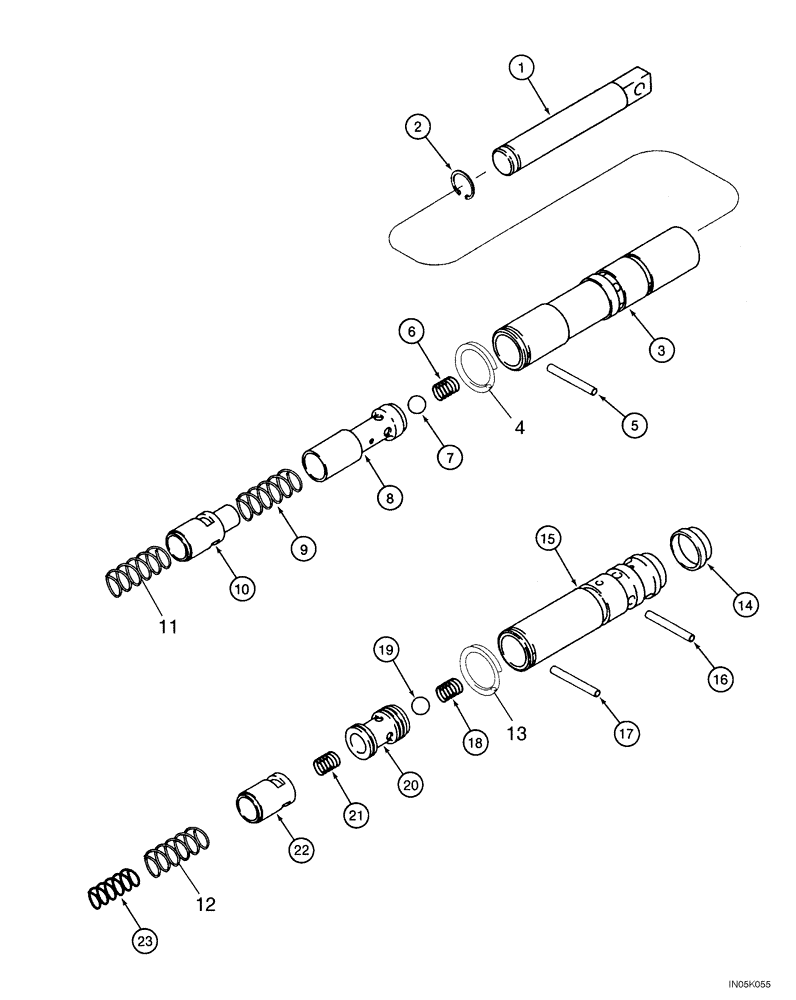 1
2
3
6
4
5
7
8
9
10
11
15
14
16
19
13
18
17
20
21
22
12
23
IN05K055