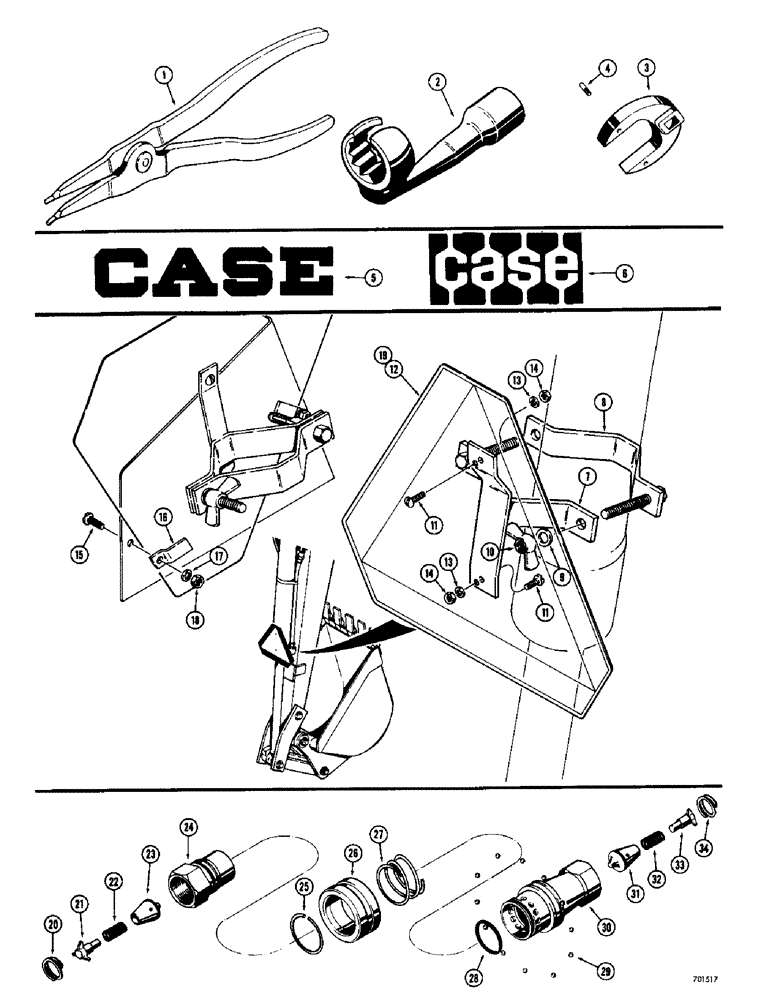 1
2
4
3
CASE
5
case
6
19
12
13
14
8
7
11
10
9
14
13
11
15
16
17
18
24
23
22
21
20
25
26
27
28
29
30
31
32
33
34
701517