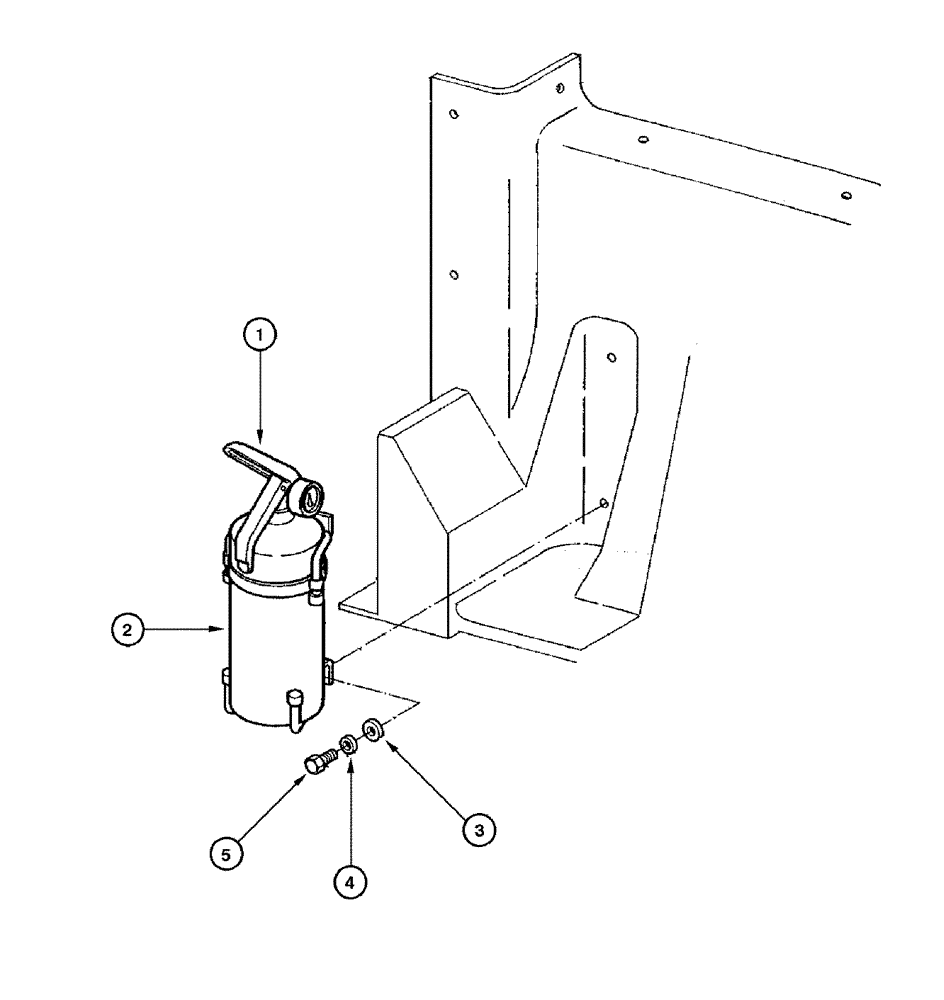 1
2
3
4
5