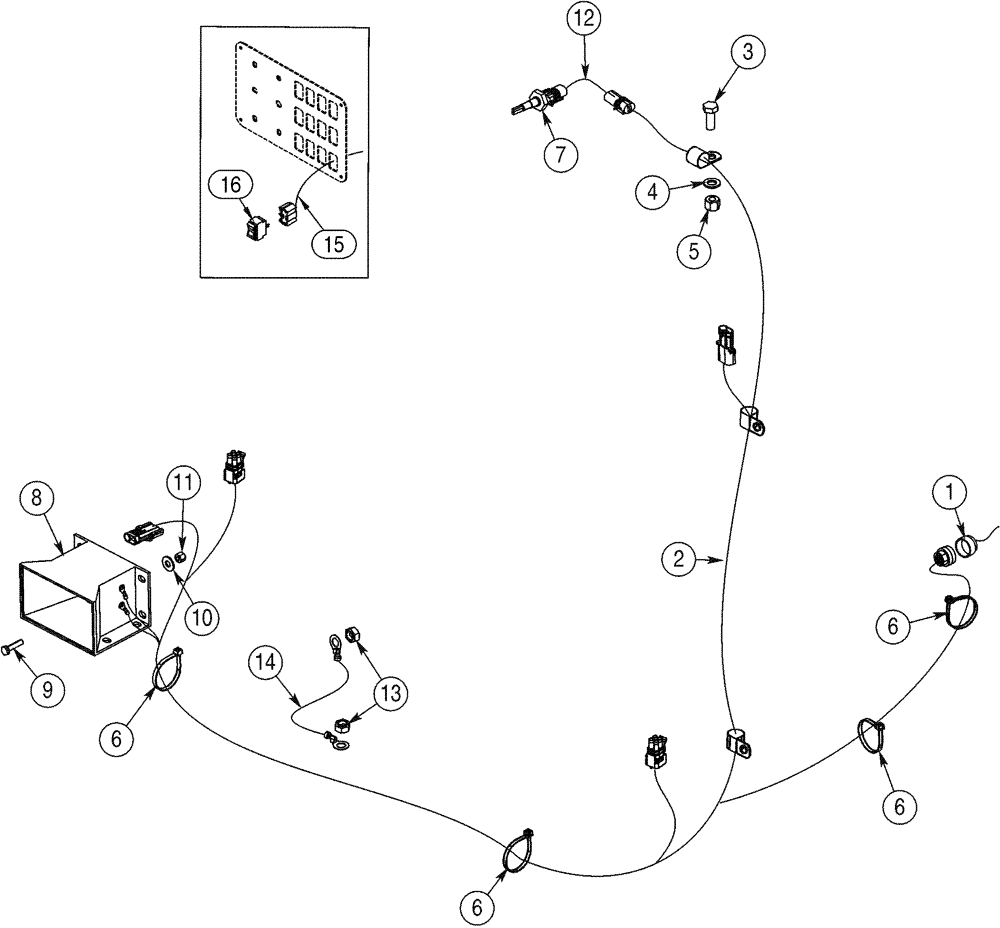 12
3
7
4
5
16
15
8
11
10
9
6
14
13
2
1
6
6
6