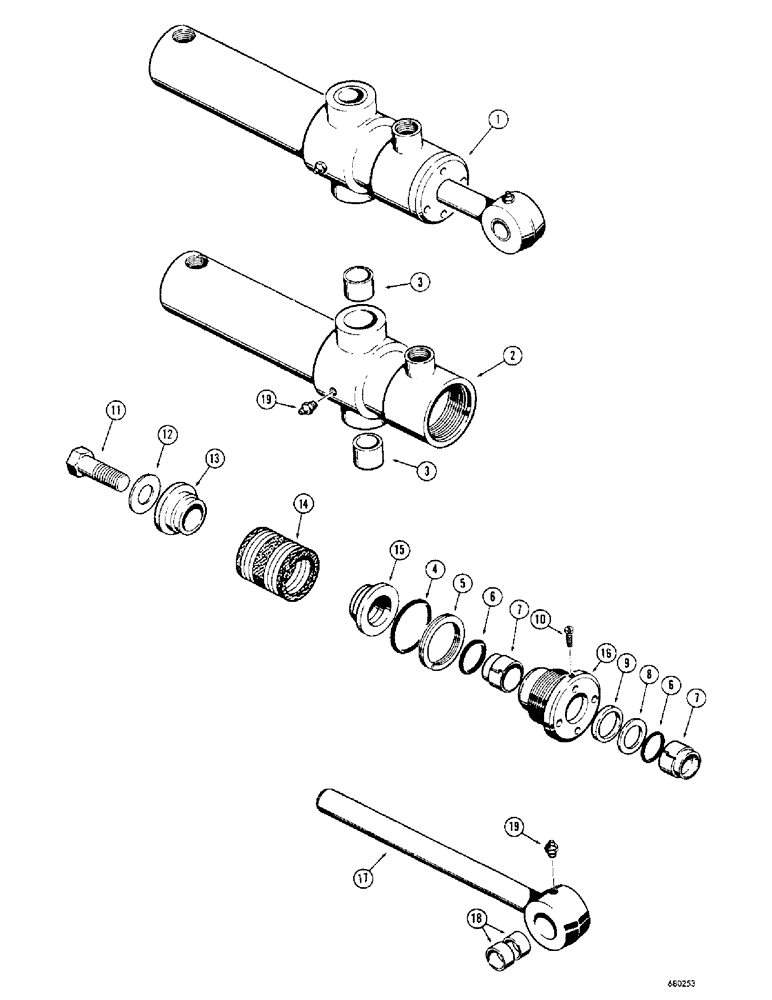 1
3
2
19
3
11
12
13
14
15
4
5
6
7
10
16
9
8
6
7
19
17
18
660253