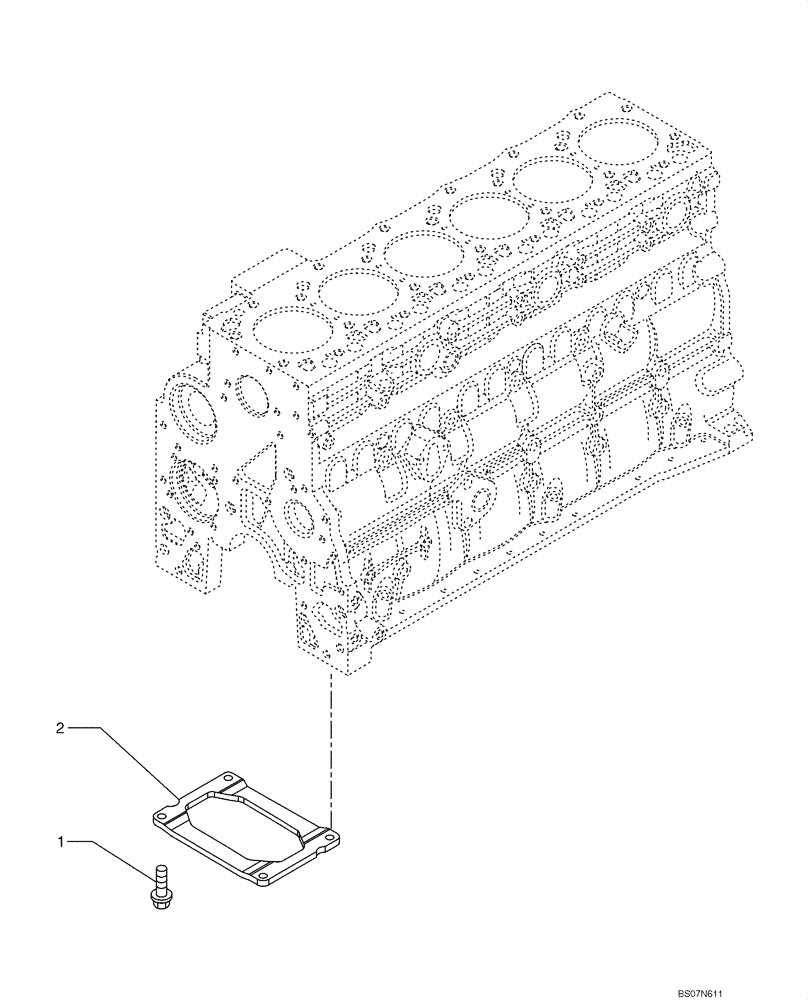 2

1

BS07N611