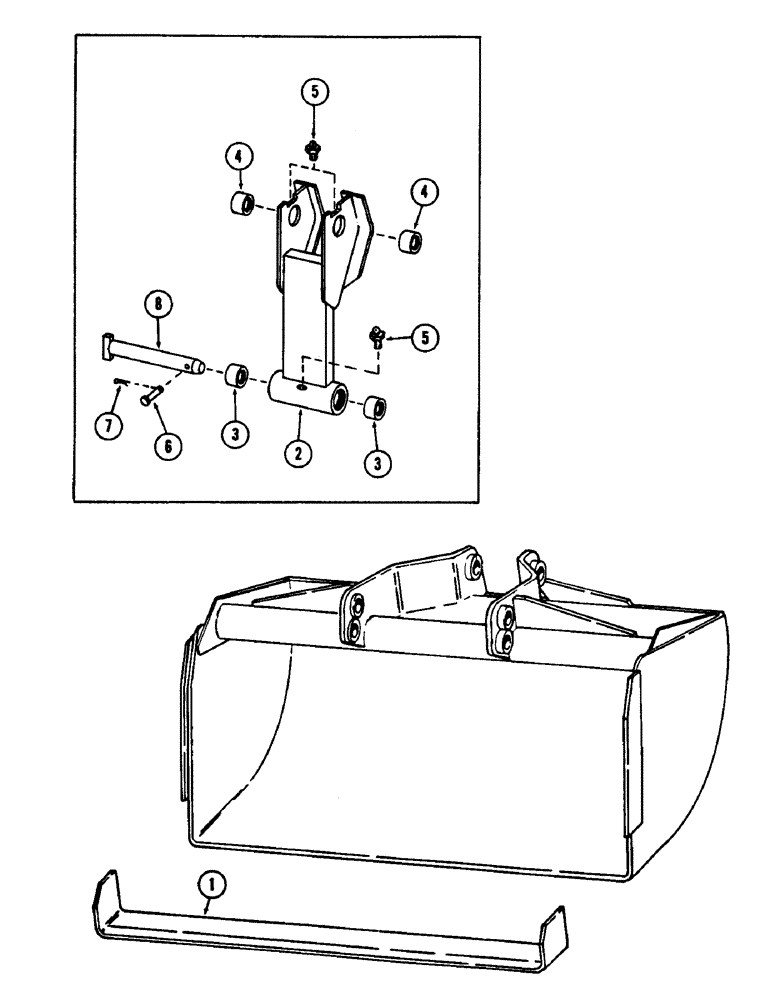 5
4
4
8
5
7
6
3
2
3
1