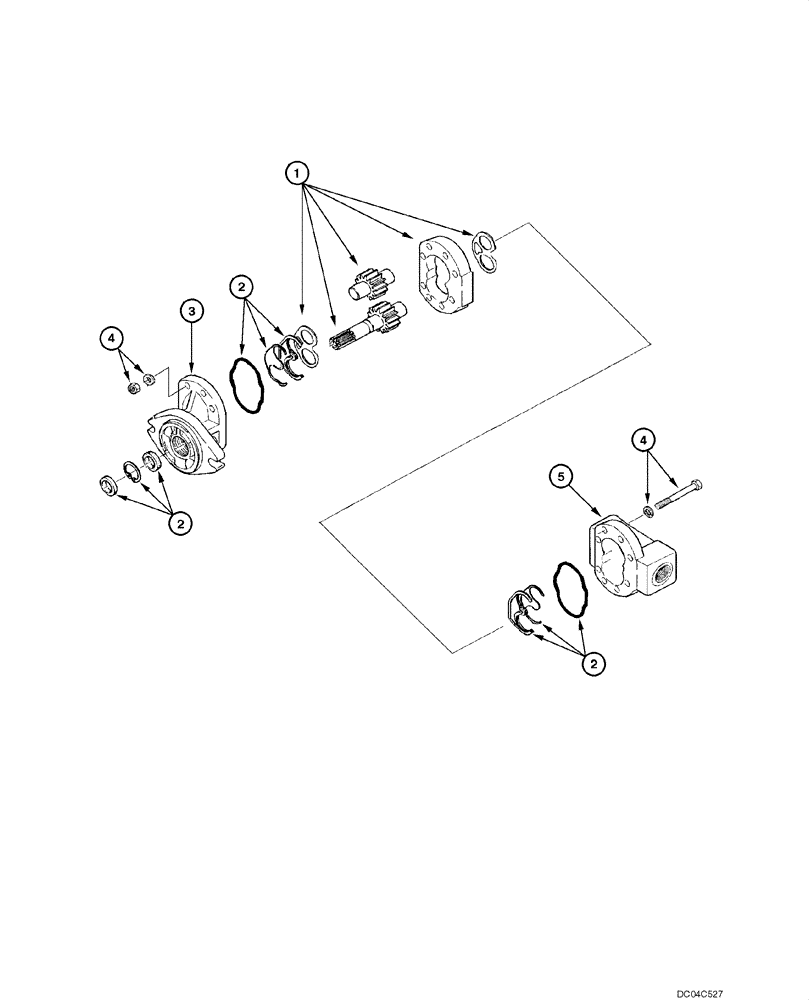 1
2
3
4
2
4
5
2
DC04C527