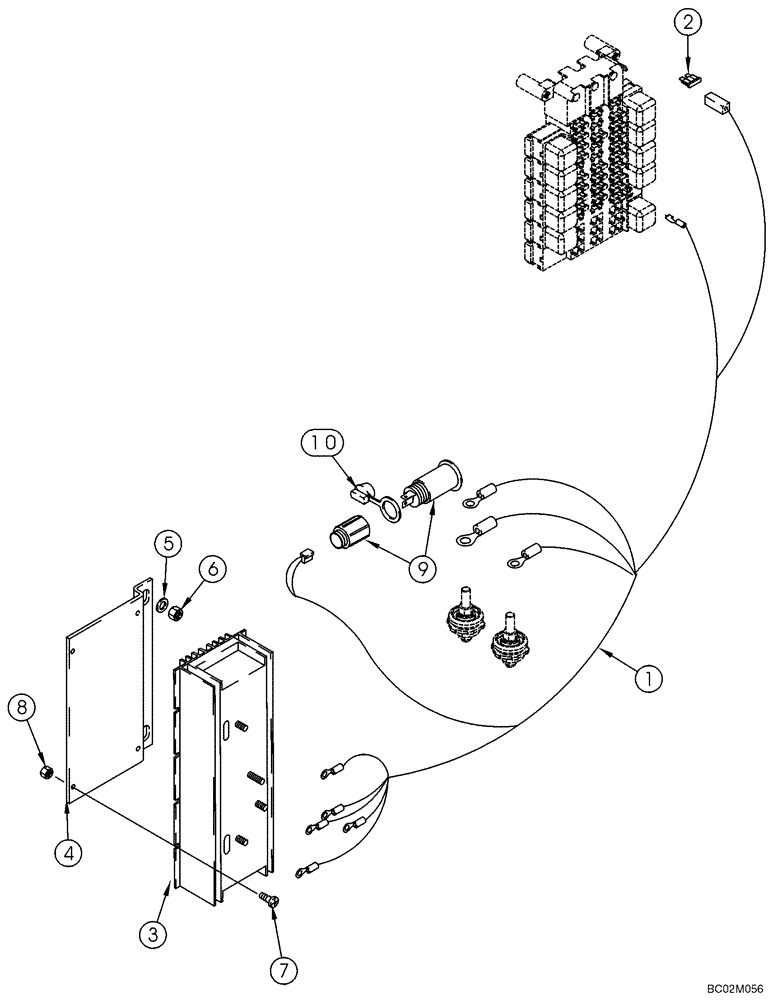 2
10
9
5
6
1
8
4
3
7
BC02M056