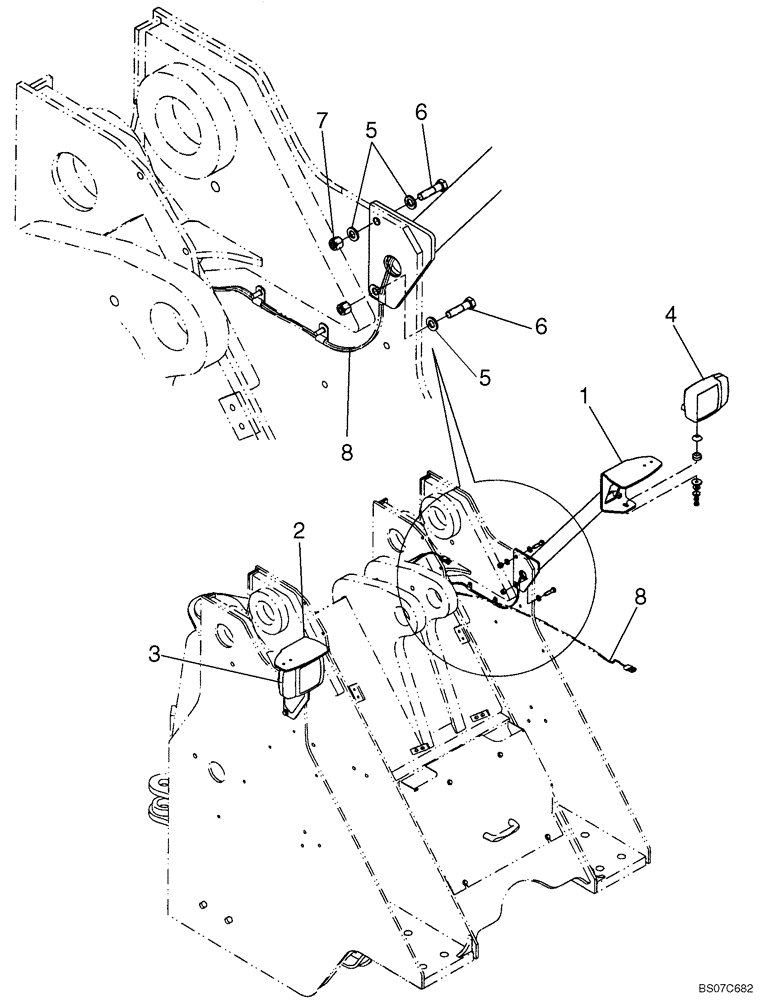 7
5
6
6
5
8
4
1
2
3
8
BS07C682