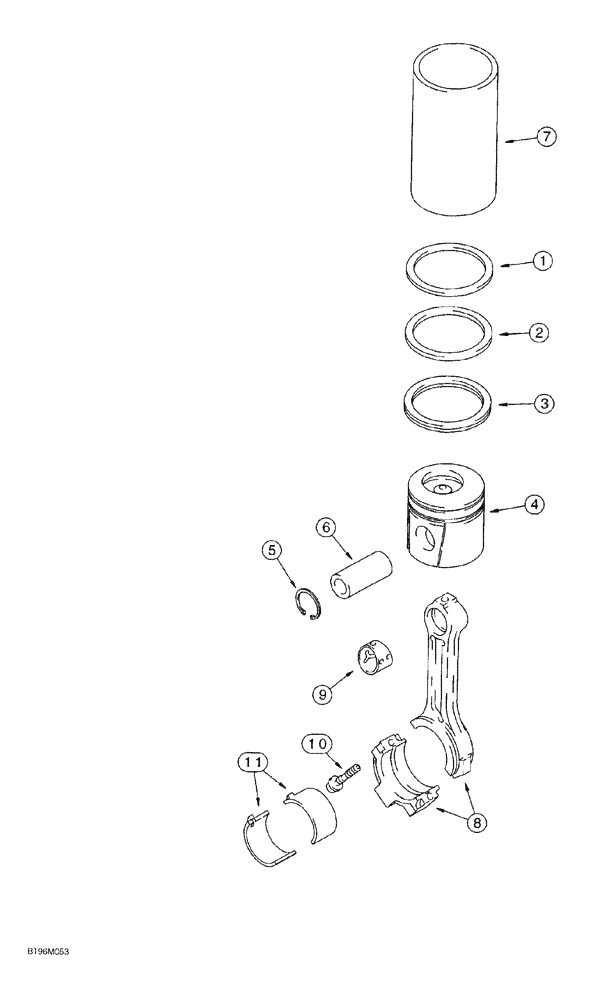 7

1

2

3

4

6

5

9

10

11

8

B196M053