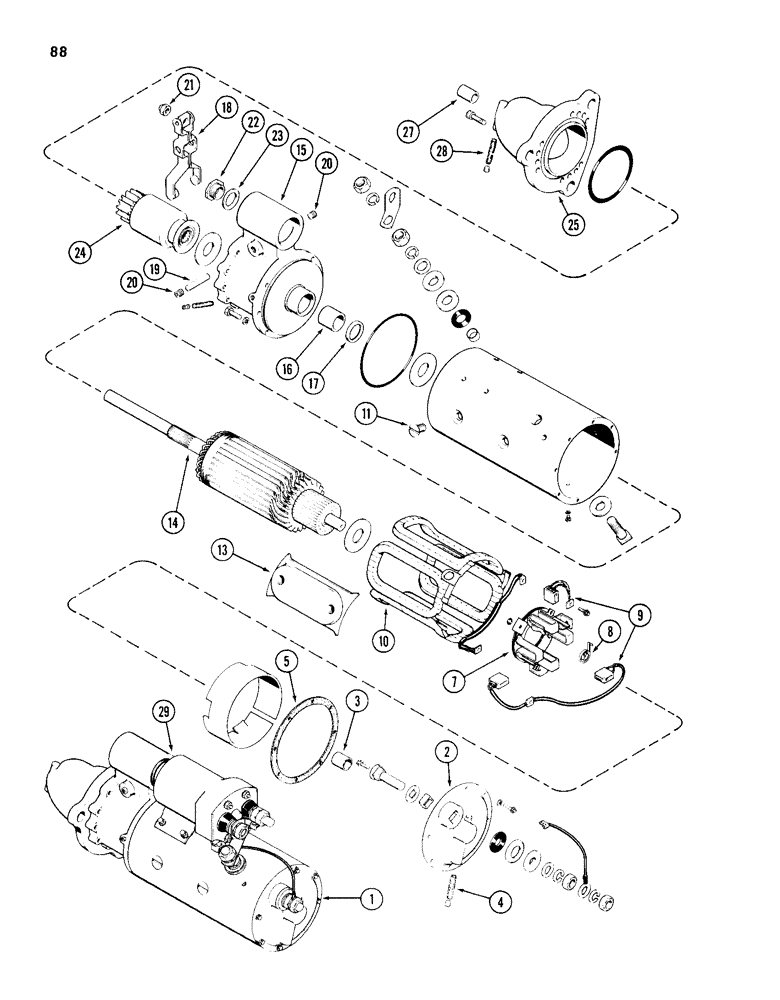 88

21
18
22
23
15
20
27
28
25
24
19
20
16
17
11
14
13
10
9
8
7
5
3
29
2
1
4