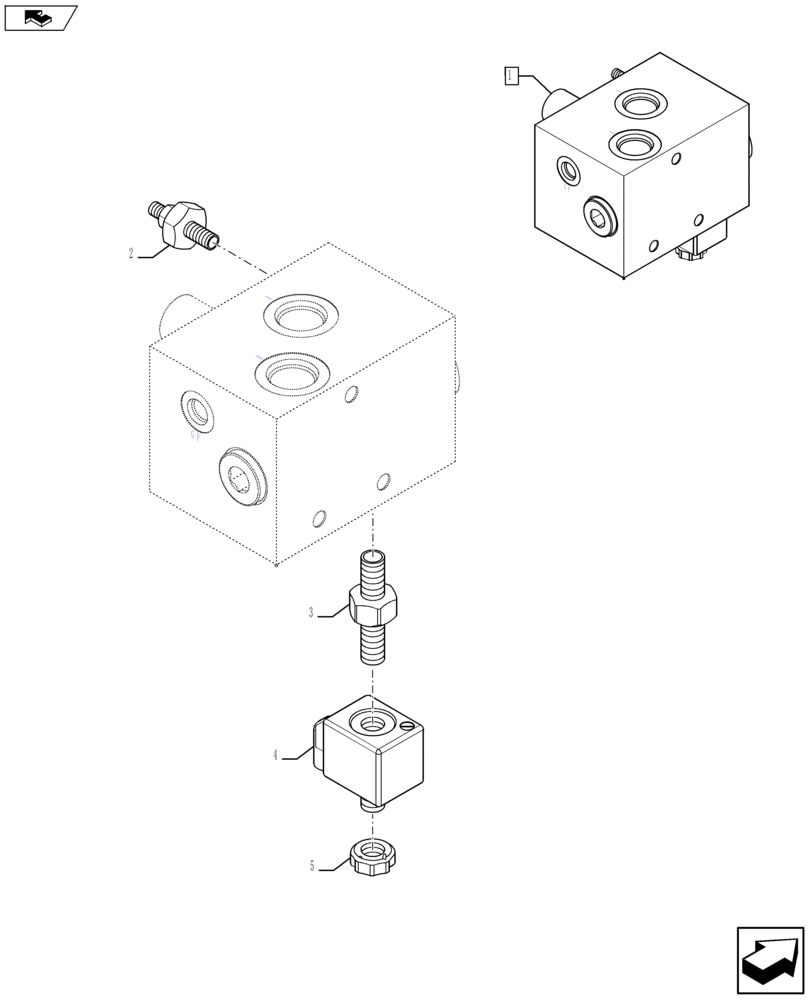 1

2

3

4

5