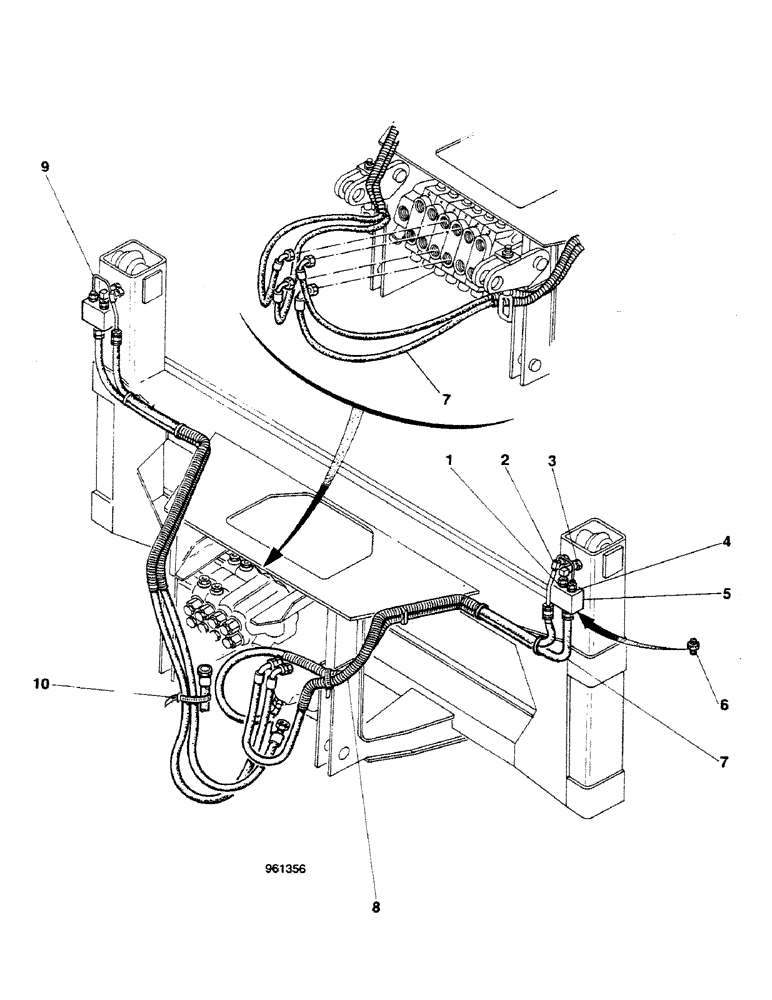 9

7

1
2
3
4
5
6
7

10

961356

8