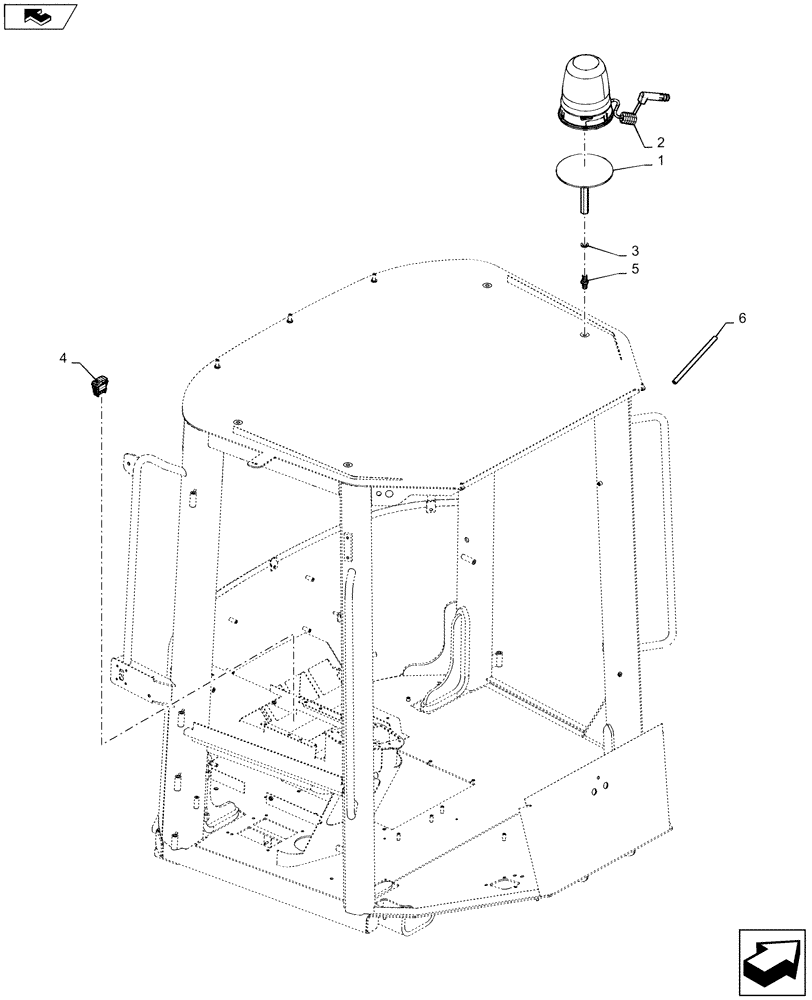 2
1
3
5
6
4