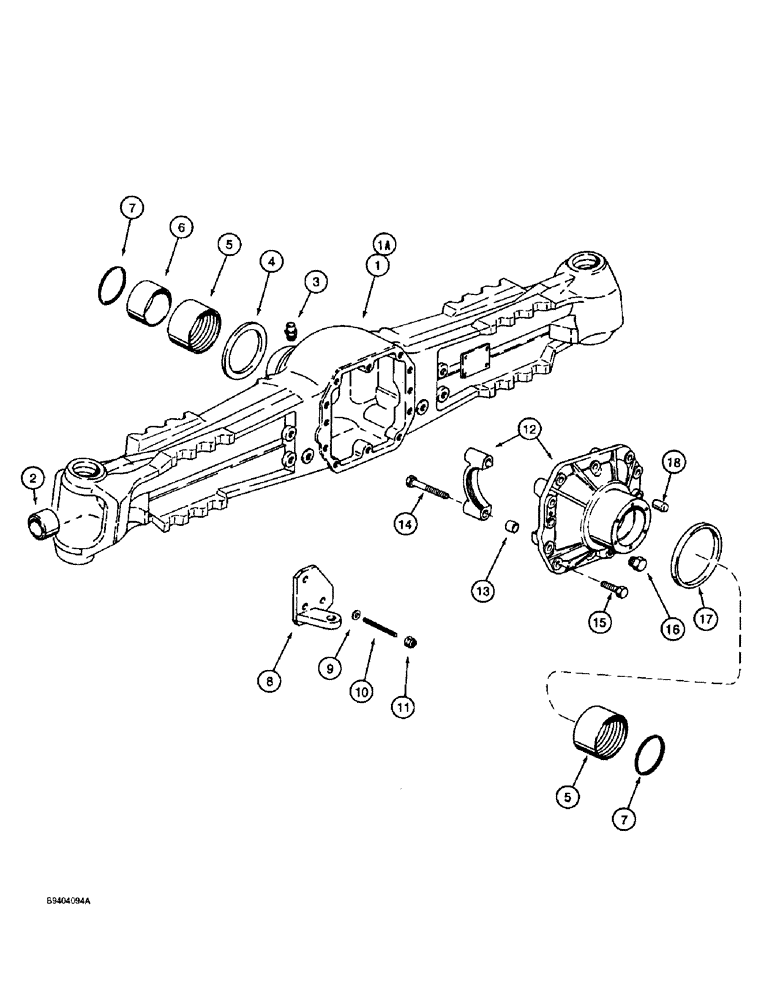 7
6
5
4
3
1A
1
2
12
18
14
13
15
16
17
8
9
10
11
5
7
B9404094A