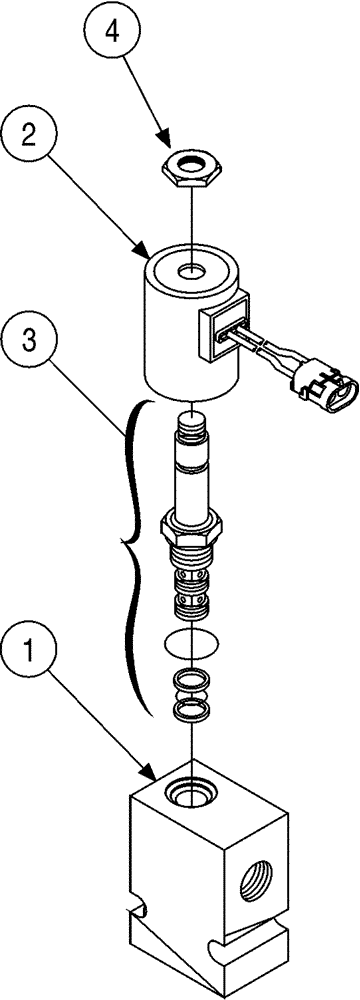 4
2
3
1