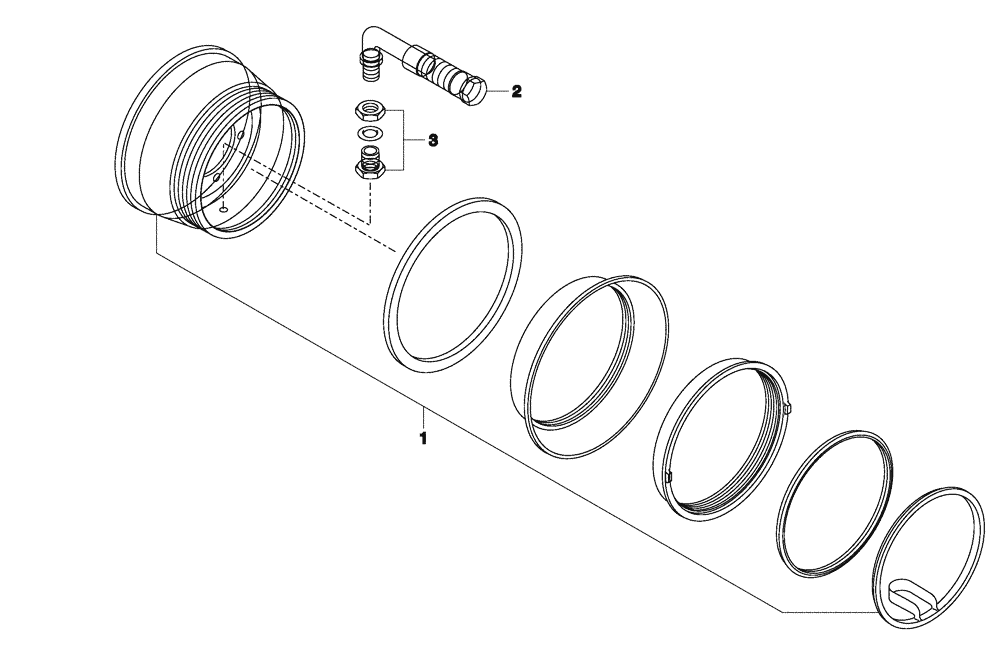 2
3
1