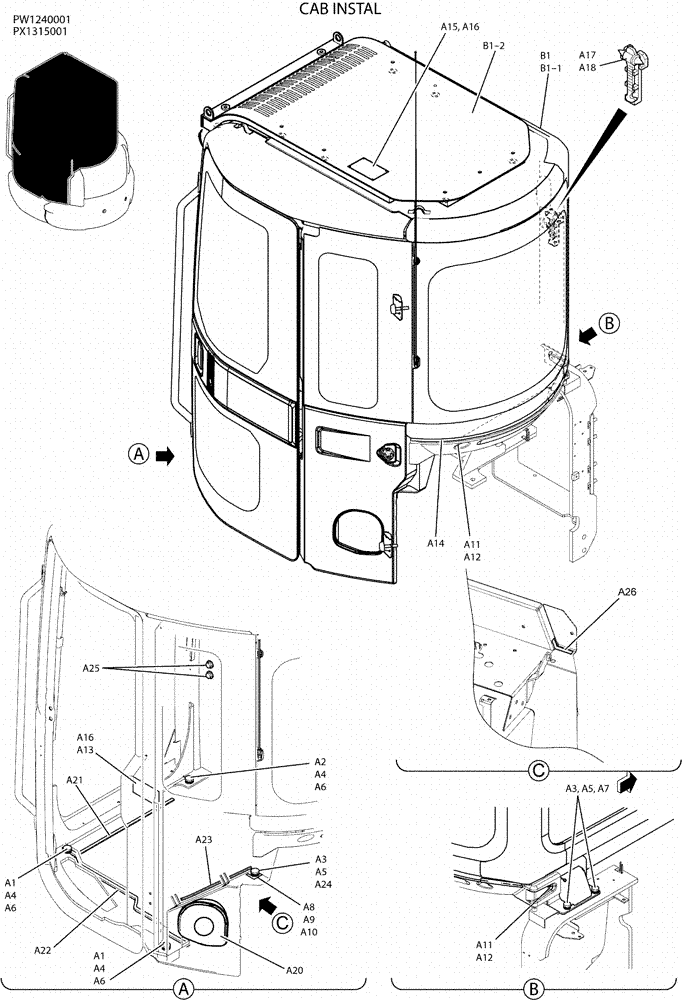 PW1240001
PX1315001

CAB INSTAL

A15, A16
B1-2
B1
B1-1
A17
A18

B

A

A14
A11
A12

A26

A25

A16
A13
A21

A2
A4
A6

A23
A3
A5
A24

A1
A4
A6

A8
A9
A10

C

A22
A1
A4
A6

A20

A

C

A3, A5, A7

A11
A12

B