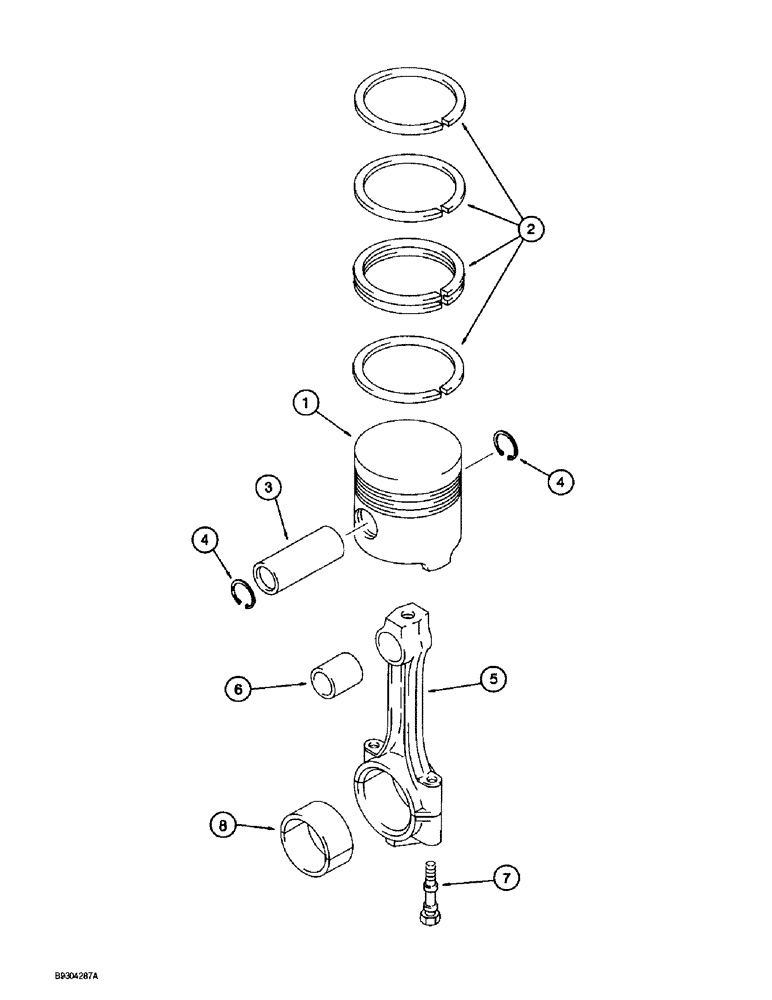 2
1
4
3
4
6
5
8
7
B9304287A