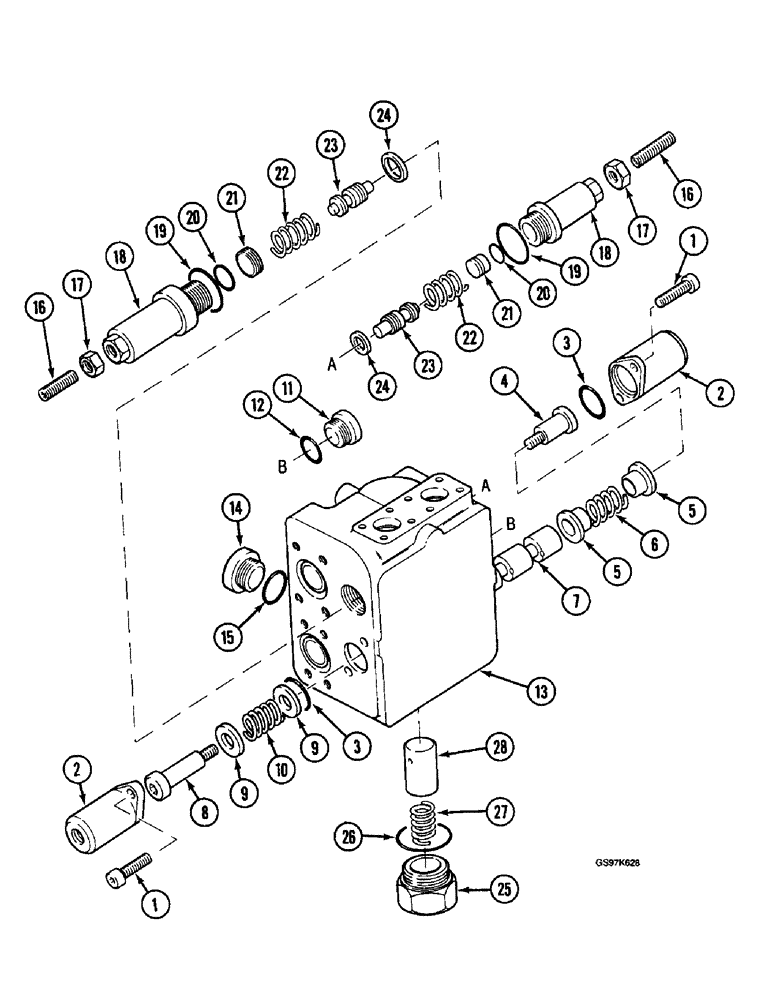 24
23
22
21
20
19
18
17
16
16
17
18
19
20
21
22
23
24
A
1
2
3
4
11
12
B
A
B
5
6
5
7
14
15
13
3
9
10
9
8
2
1
28
27
26
25
GS97K628